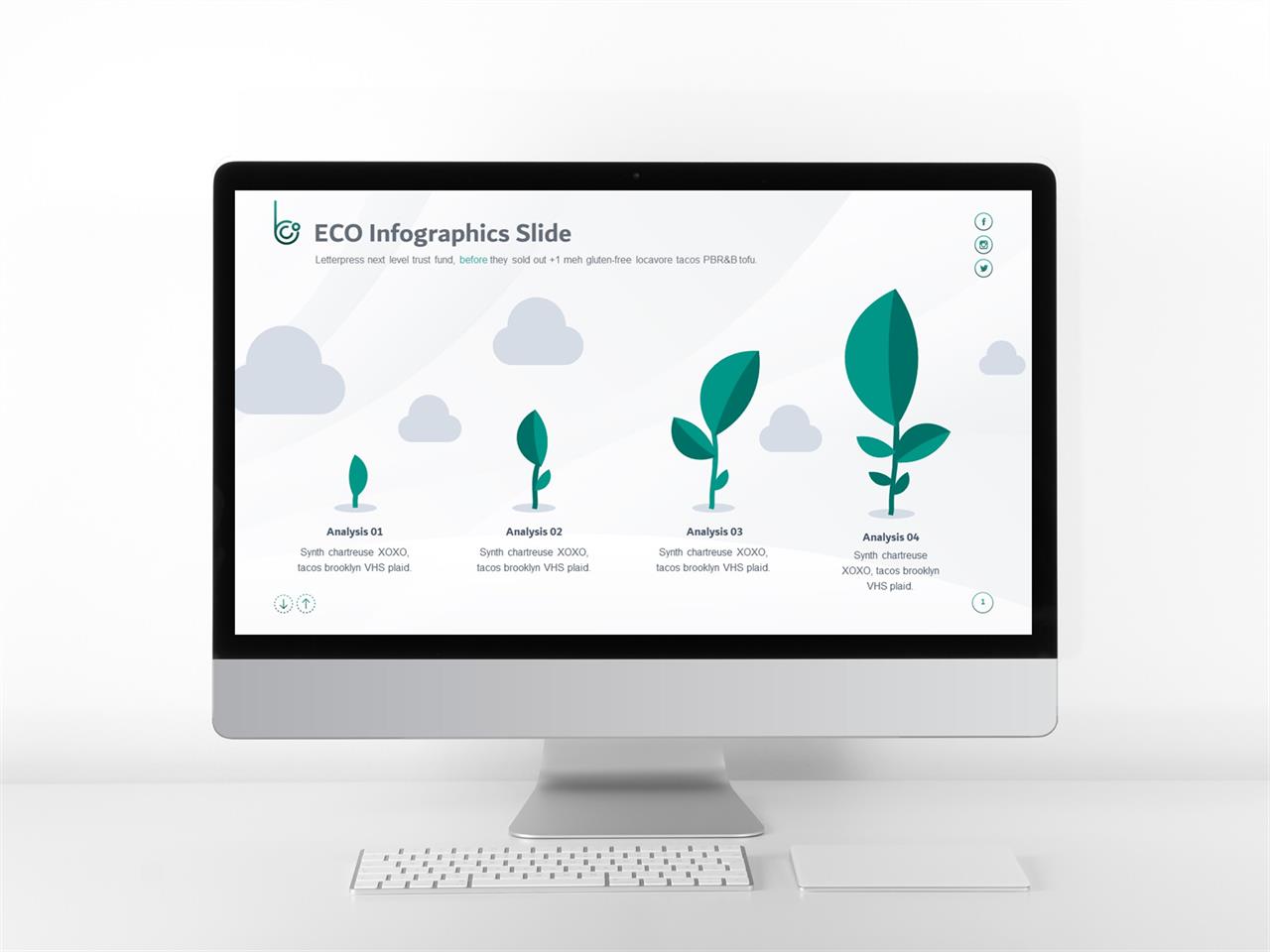 ECO Infographics Slide

Letterpress next level trust fund, before they sold out +1 meh gluten-free locavore tacos PBR&B tofu.

Analysis 01
Synth chartreuse XOXO, tacos brooklyn VHS plaid.

Analysis 02
Synth chartreuse XOXO, tacos brooklyn VHS plaid.

Analysis 03
Synth chartreuse XOXO, tacos brooklyn VHS plaid.

Analysis 04
Synth chartreuse XOXO, tacos brooklyn VHS plaid.

1