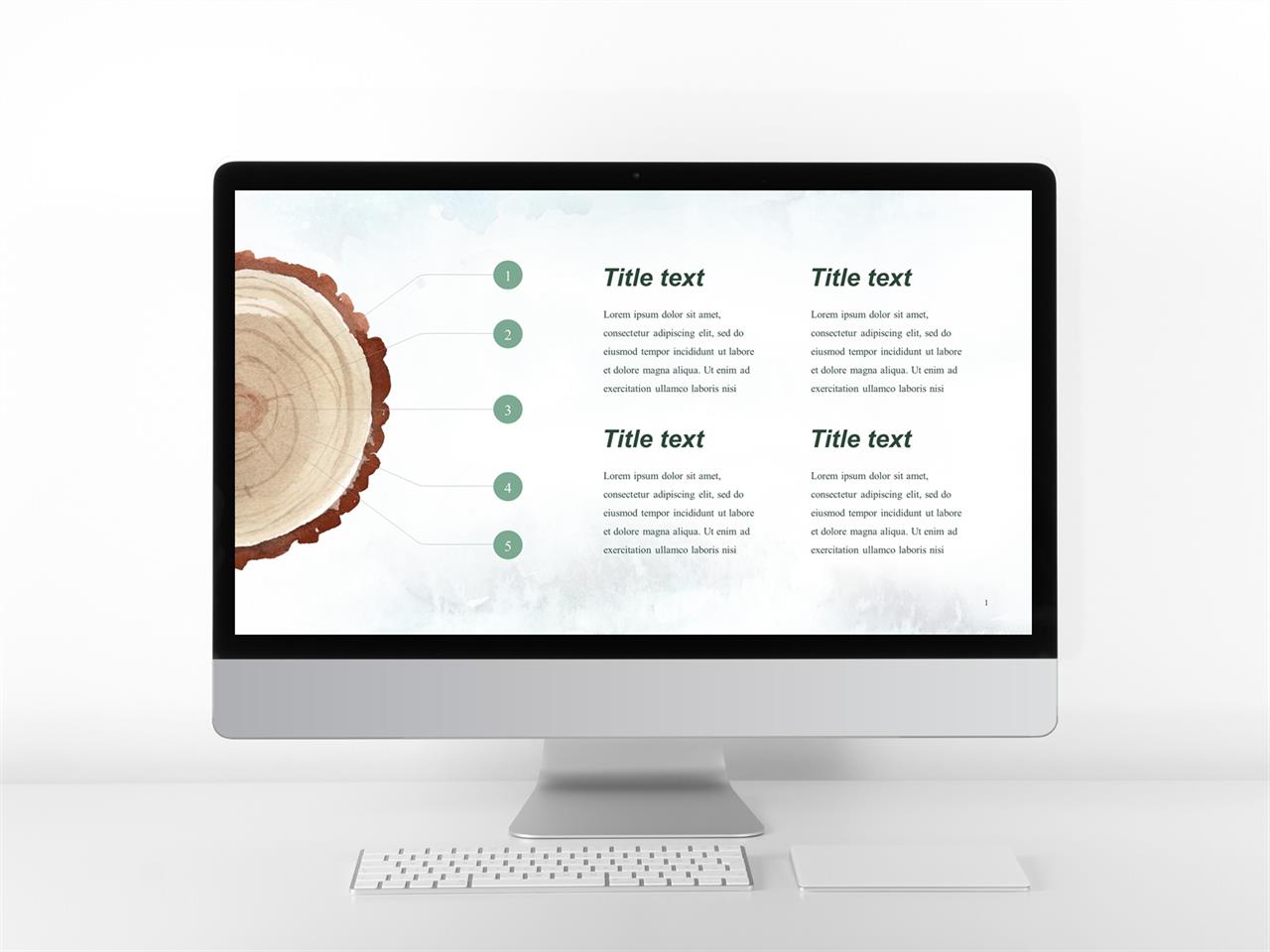 1

2

3

4

5

Title text

Lorem ipsum dolor sit amet, consectetur adipiscing elit, sed do eiusmod tempor incididunt ut labore et dolore magna aliqua. Ut enim ad exercitation ullamco laboris nisi

Title text

Lorem ipsum dolor sit amet, consectetur adipiscing elit, sed do eiusmod tempor incididunt ut labore et dolore magna aliqua. Ut enim ad exercitation ullamco laboris nisi

Title text

Lorem ipsum dolor sit amet, consectetur adipiscing elit, sed do eiusmod tempor incididunt ut labore et dolore magna aliqua. Ut enim ad exercitation ullamco laboris nisi

Title text

Lorem ipsum dolor sit amet, consectetur adipiscing elit, sed do eiusmod tempor incididunt ut labore et dolore magna aliqua. Ut enim ad exercitation ullamco laboris nisi

1