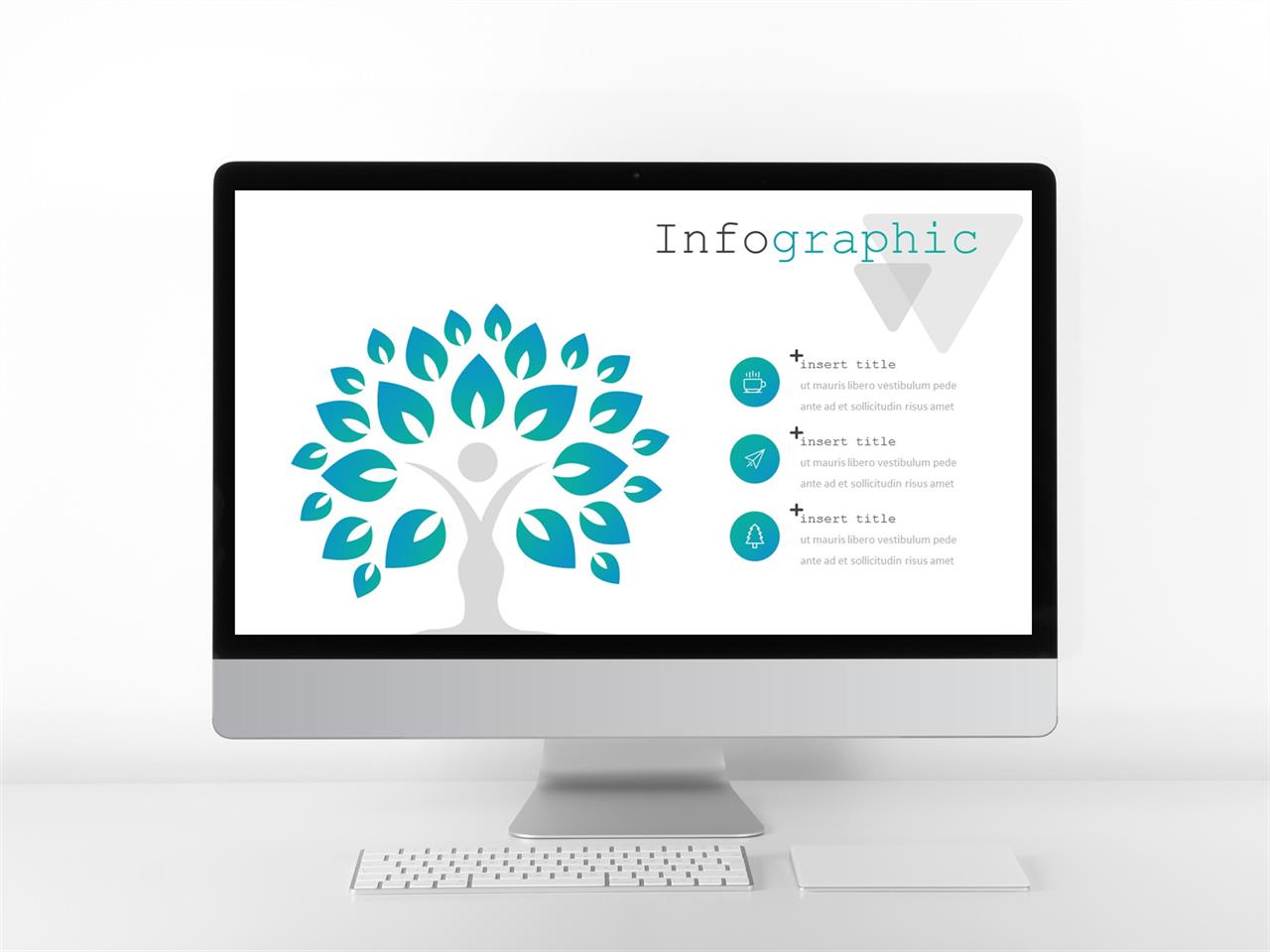 Infographic

+insert title
ut mauris libero vestibulum pede ante ad et sollicitudin risus amet

+insert title
ut mauris libero vestibulum pede ante ad et sollicitudin risus amet

+insert title
ut mauris libero vestibulum pede ante ad et sollicitudin risus amet