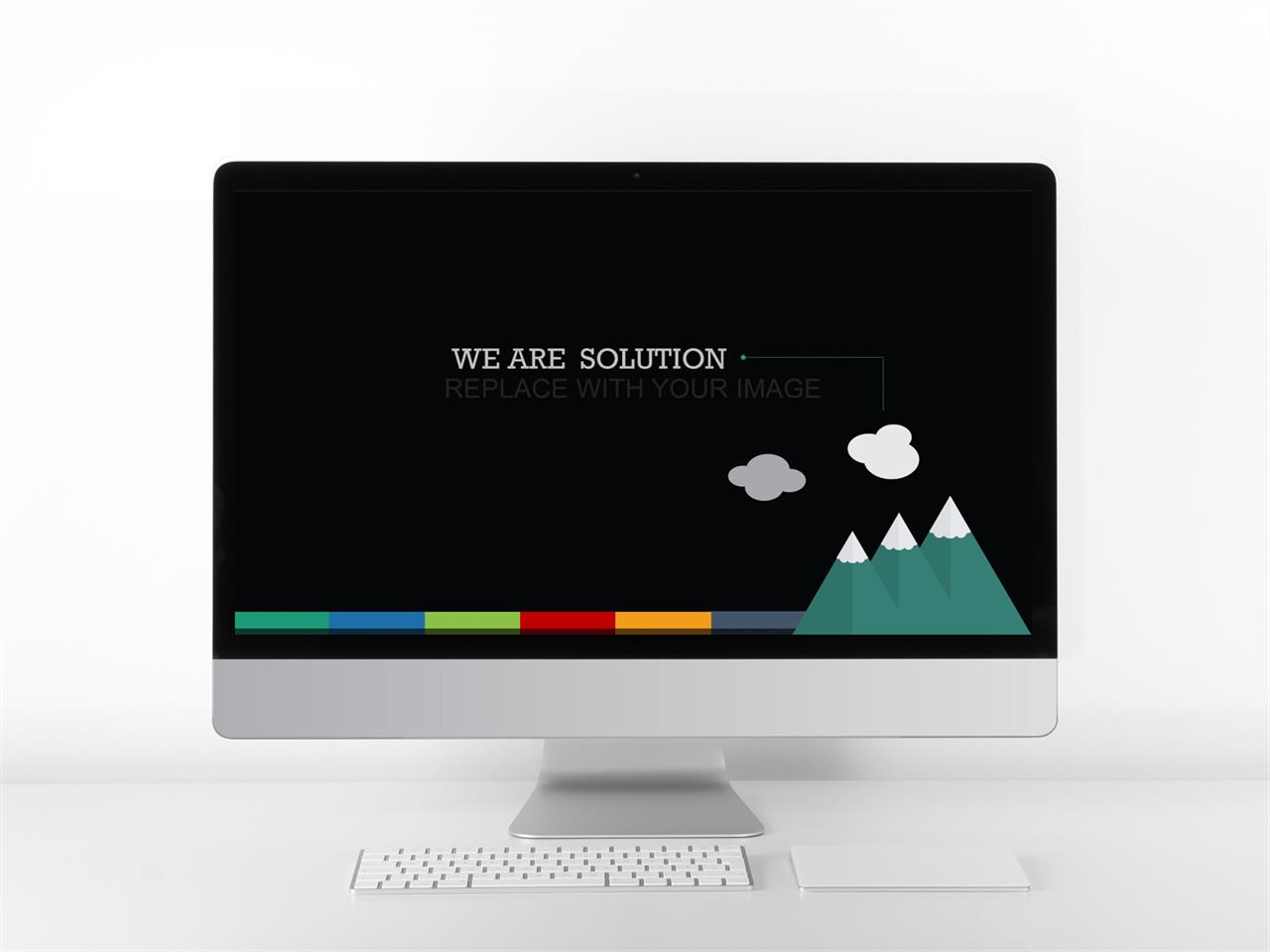 WE ARE SOLUTION
REPLACE WITH YOUR IMAGE