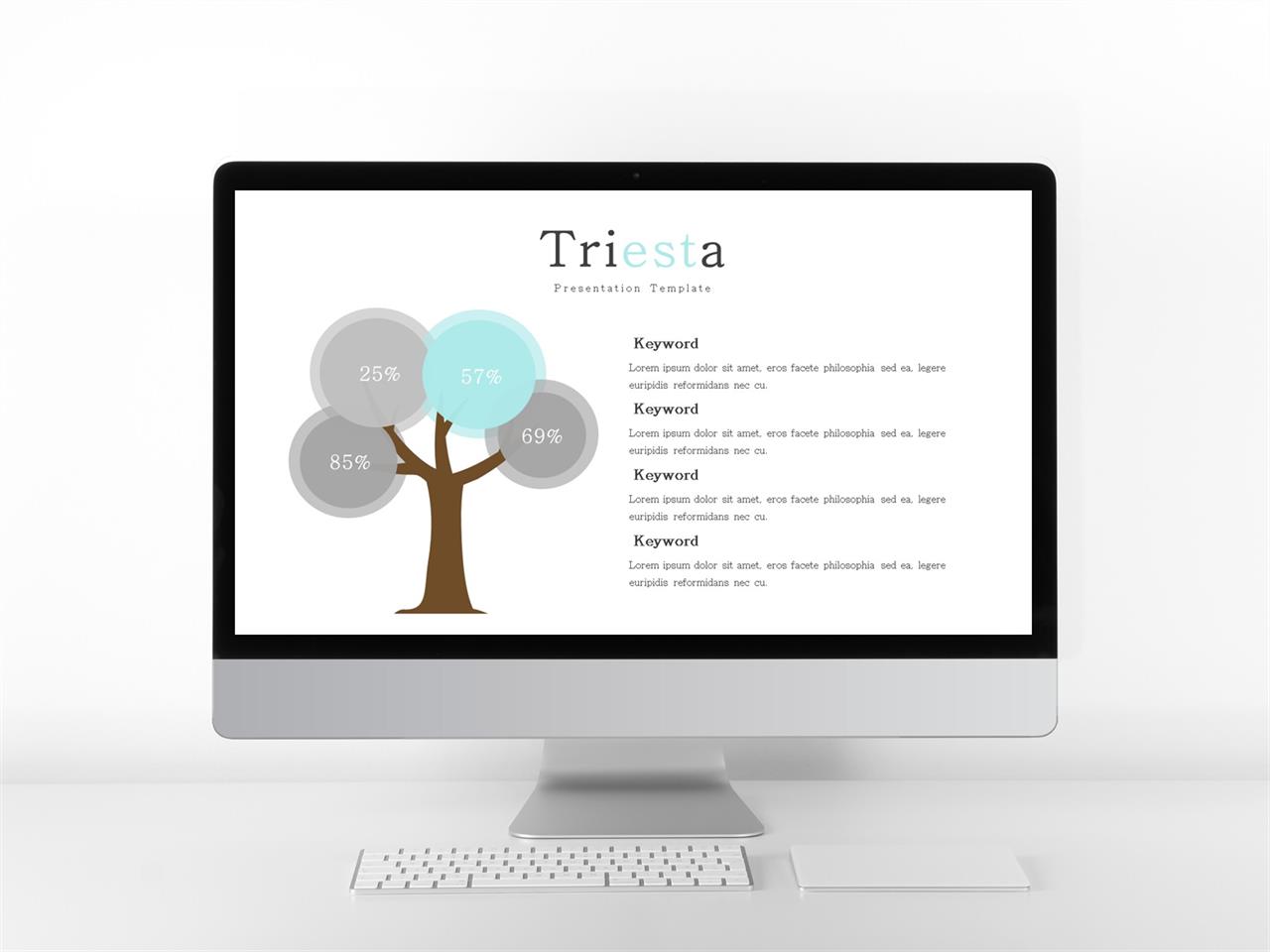 Triesta

Presentation Template

25%

57%

85%

69%

Keyword

Lorem ipsum dolor sit amet, eros facete philosophia sed ea, legere euripidis reformidans nec cu.

Keyword

Lorem ipsum dolor sit amet, eros facete philosophia sed ea, legere euripidis reformidans nec cu.

Keyword

Lorem ipsum dolor sit amet, eros facete philosophia sed ea, legere euripidis reformidans nec cu.

Keyword

Lorem ipsum dolor sit amet, eros facete philosophia sed ea, legere euripidis reformidans nec cu.