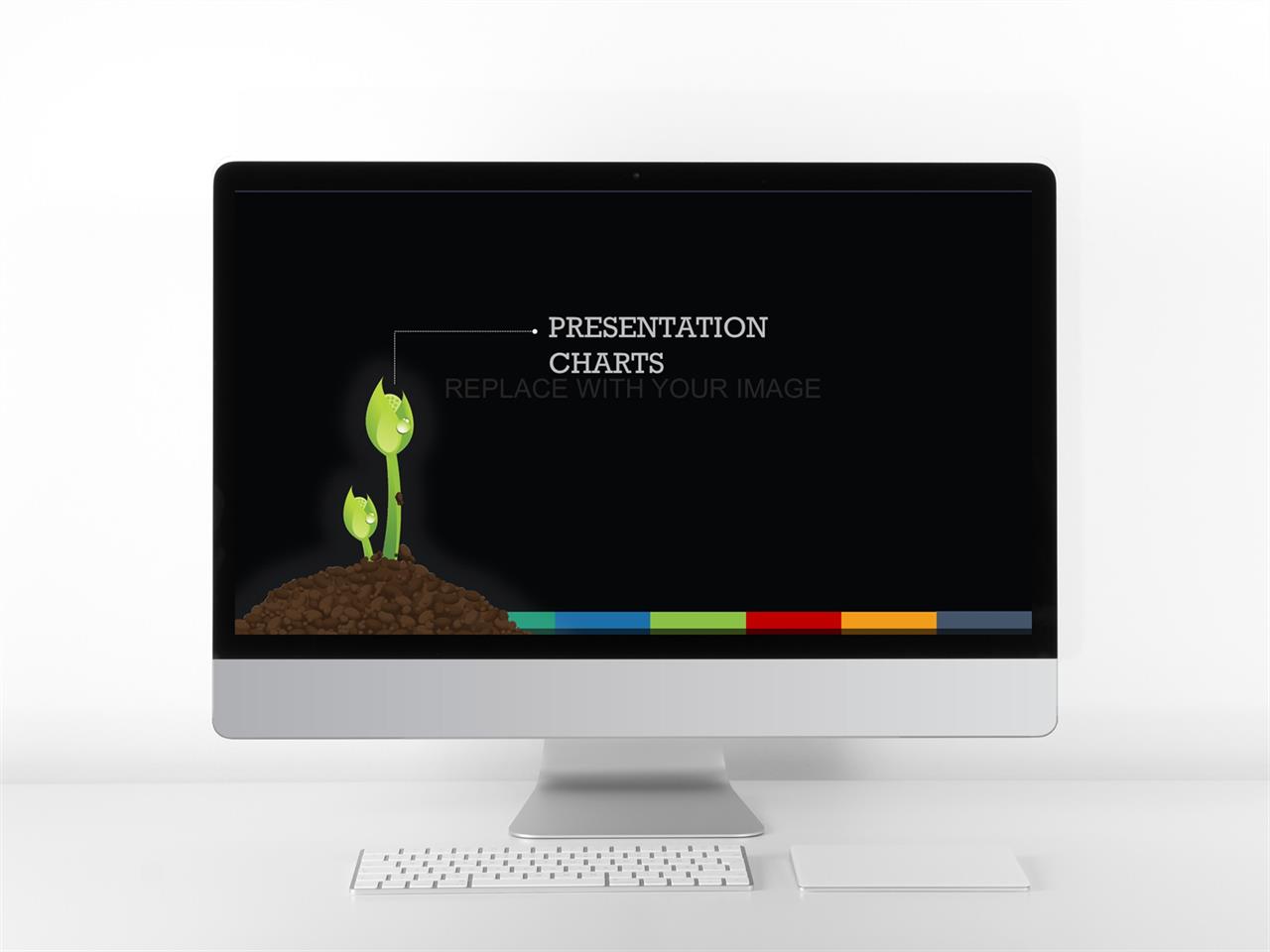 PRESENTATION CHARTS

REPLACE WITH YOUR IMAGE