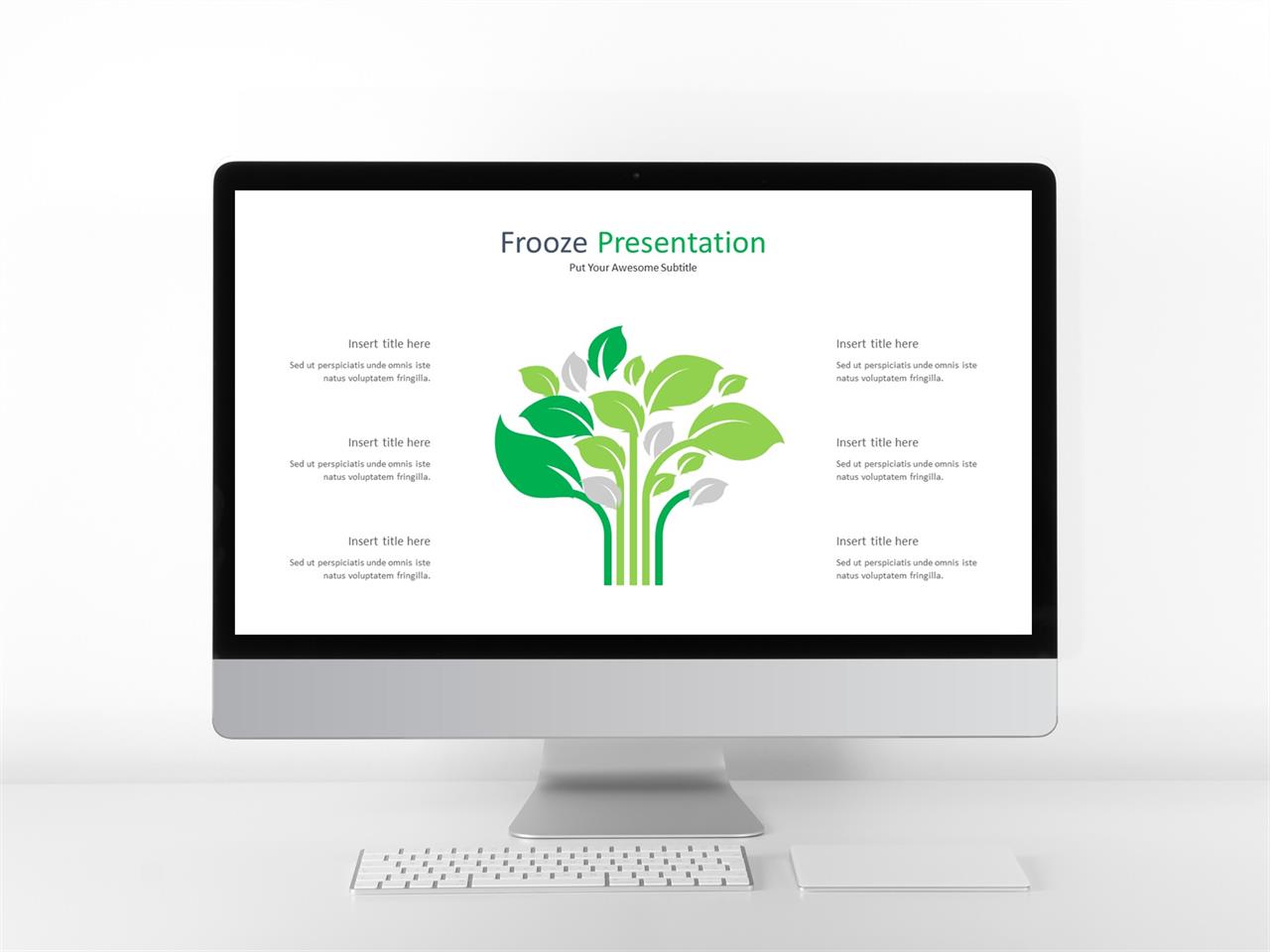 Frooze Presentation
Put Your Awesome Subtitle

Insert title here
Sed ut perspiciatis unde omnis iste natus voluptatem fringilla.

Insert title here
Sed ut perspiciatis unde omnis iste natus voluptatem fringilla.

Insert title here
Sed ut perspiciatis unde omnis iste natus voluptatem fringilla.

Insert title here
Sed ut perspiciatis unde omnis iste natus voluptatem fringilla.

Insert title here
Sed ut perspiciatis unde omnis iste natus voluptatem fringilla.

Insert title here
Sed ut perspiciatis unde omnis iste natus voluptatem fringilla.