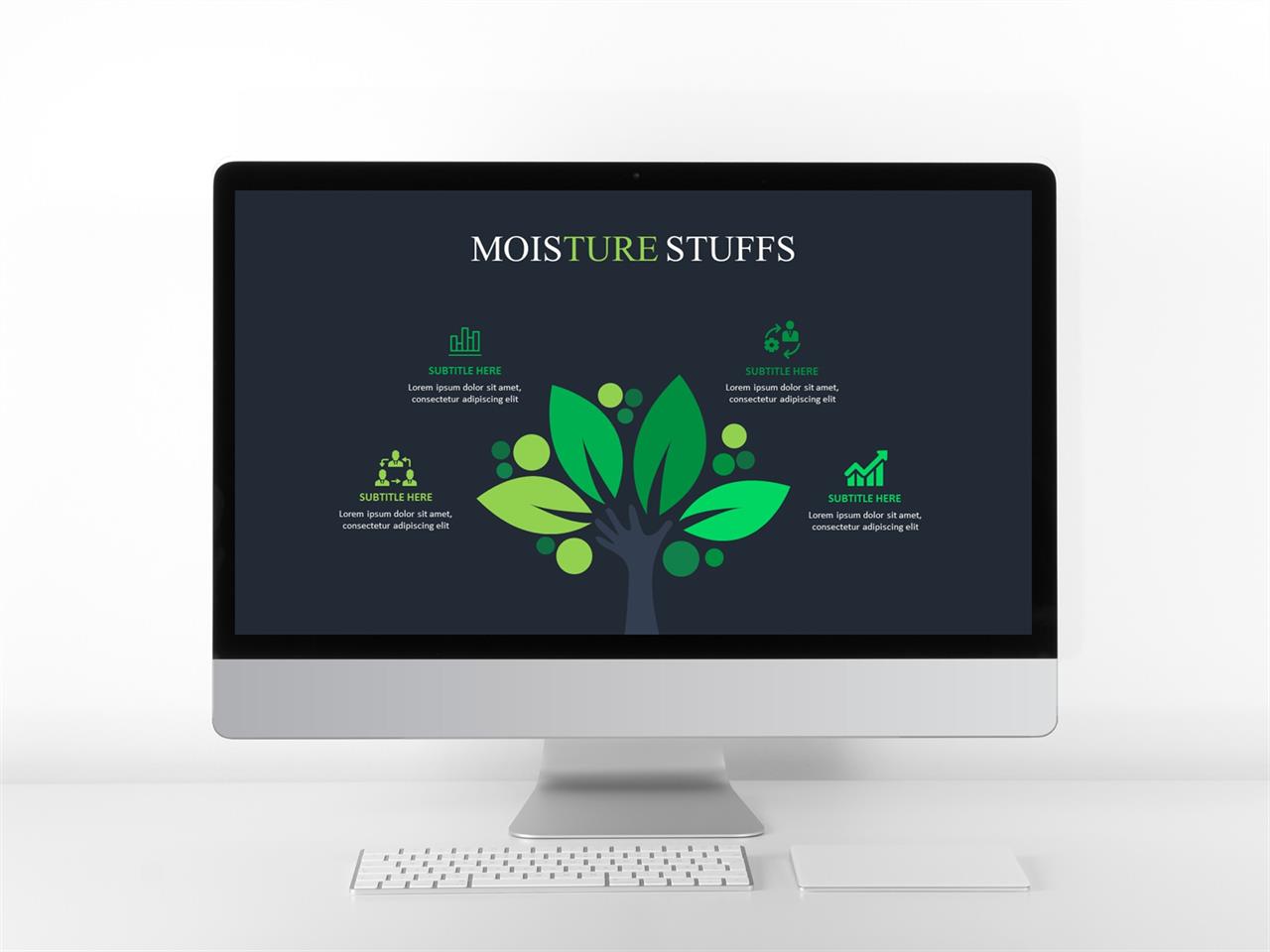 MOISTURE STUFFS

SUBTITLE HERE
Lorem ipsum dolor sit amet, consectetur adipiscing elit

SUBTITLE HERE
Lorem ipsum dolor sit amet, consectetur adipiscing elit

SUBTITLE HERE
Lorem ipsum dolor sit amet, consectetur adipiscing elit

SUBTITLE HERE
Lorem ipsum dolor sit amet, consectetur adipiscing elit