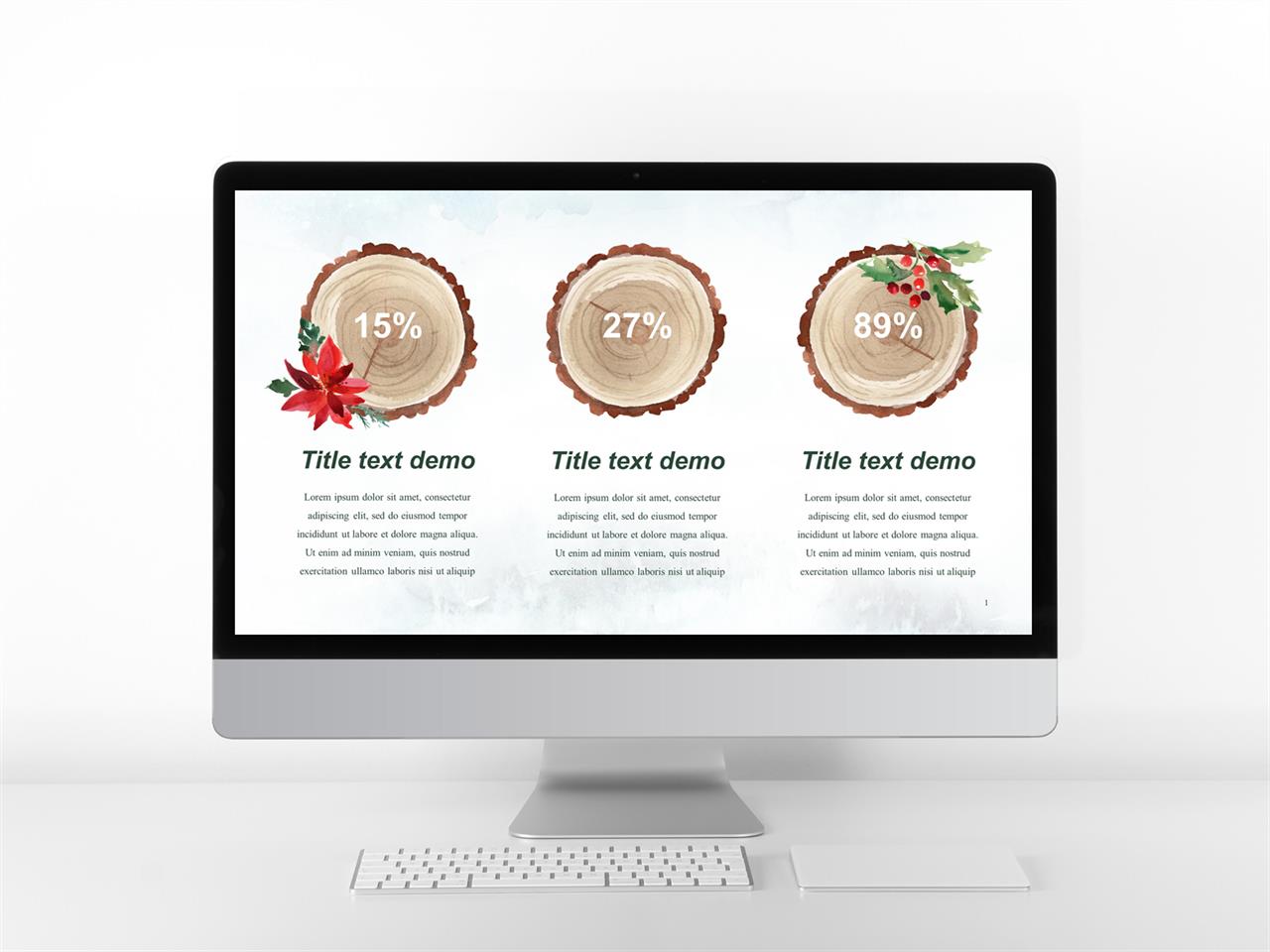 15%

Title text demo

Lorem ipsum dolor sit amet, consectetur adipiscing elit, sed do eiusmod tempor incididunt ut labore et dolore magna aliqua. Ut enim ad minim veniam, quis nostrud exercitation ullamco laboris nisi ut aliquip

27%

Title text demo

Lorem ipsum dolor sit amet, consectetur adipiscing elit, sed do eiusmod tempor incididunt ut labore et dolore magna aliqua. Ut enim ad minim veniam, quis nostrud exercitation ullamco laboris nisi ut aliquip

89%

Title text demo

Lorem ipsum dolor sit amet, consectetur adipiscing elit, sed do eiusmod tempor incididunt ut labore et dolore magna aliqua. Ut enim ad minim veniam, quis nostrud exercitation ullamco laboris nisi ut aliquip

1