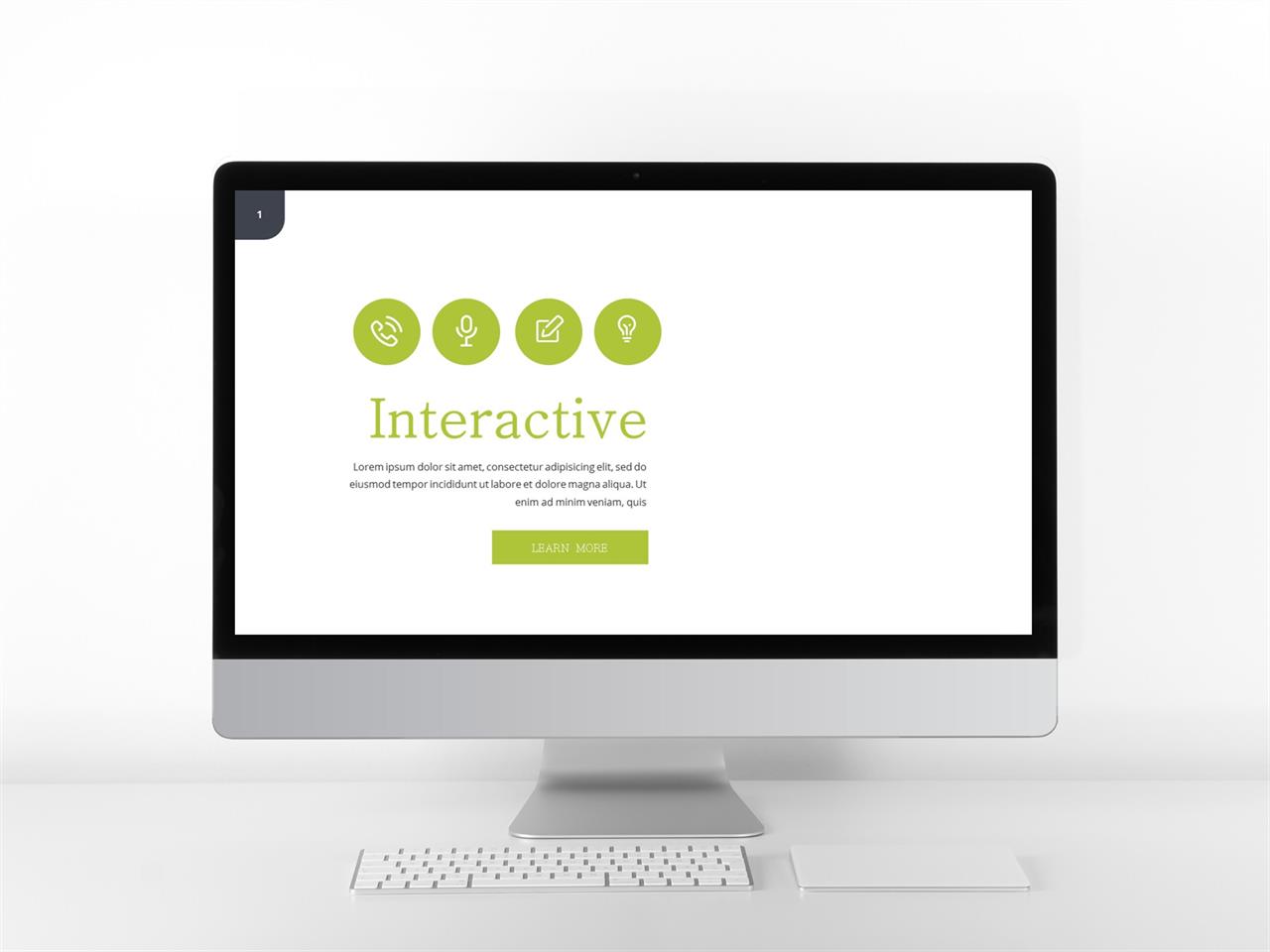 1

Interactive

Lorem ipsum dolor sit amet, consectetur adipisicing elit, sed do eiusmod tempor incididunt ut labore et dolore magna aliqua. Ut enim ad minim veniam, quis

LEARN MORE