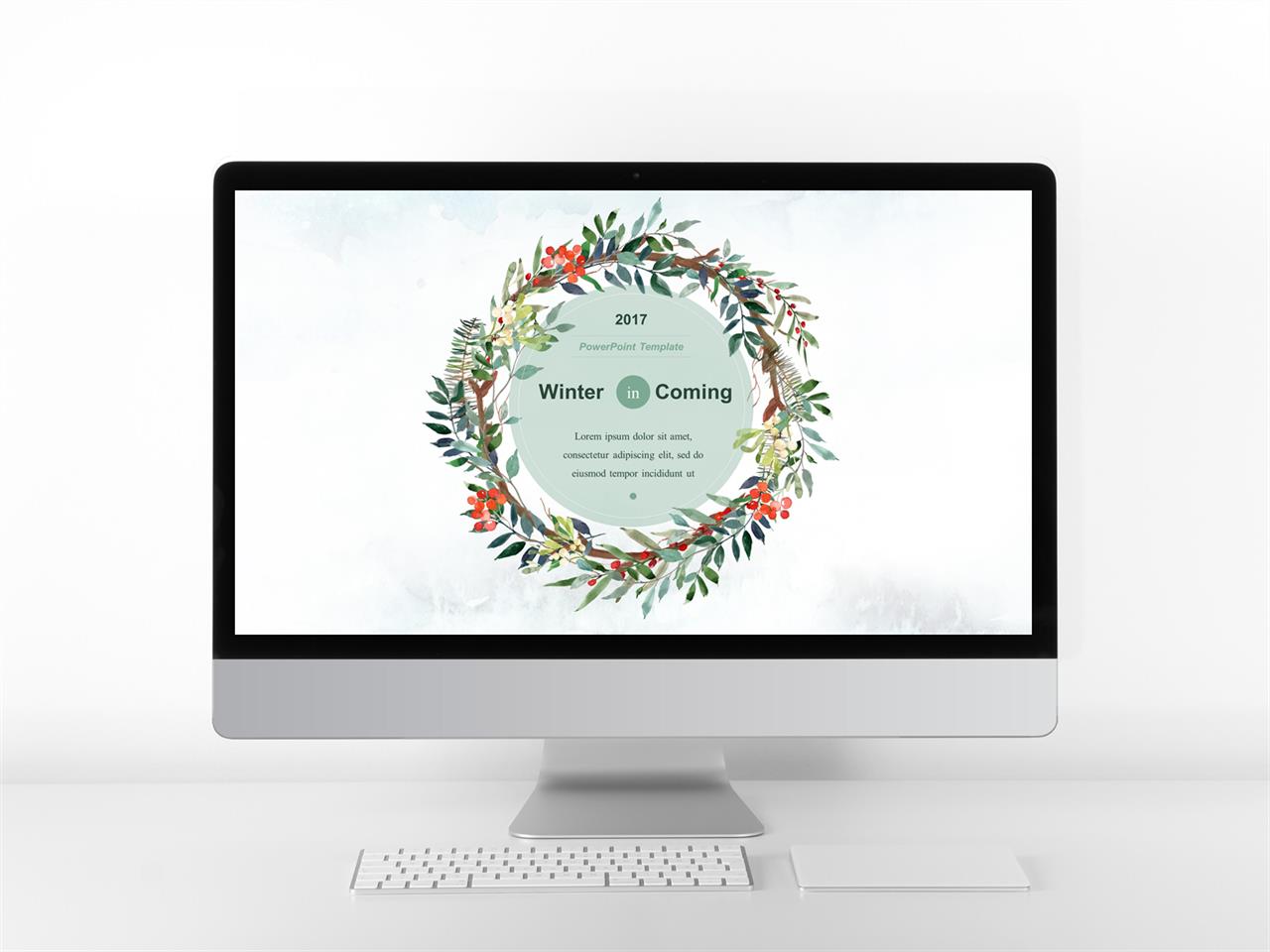 2017

PowerPoint Template

Winter in Coming

Lorem ipsum dolor sit amet, consectetur adipiscing elit, sed do eiusmod tempor incididunt ut