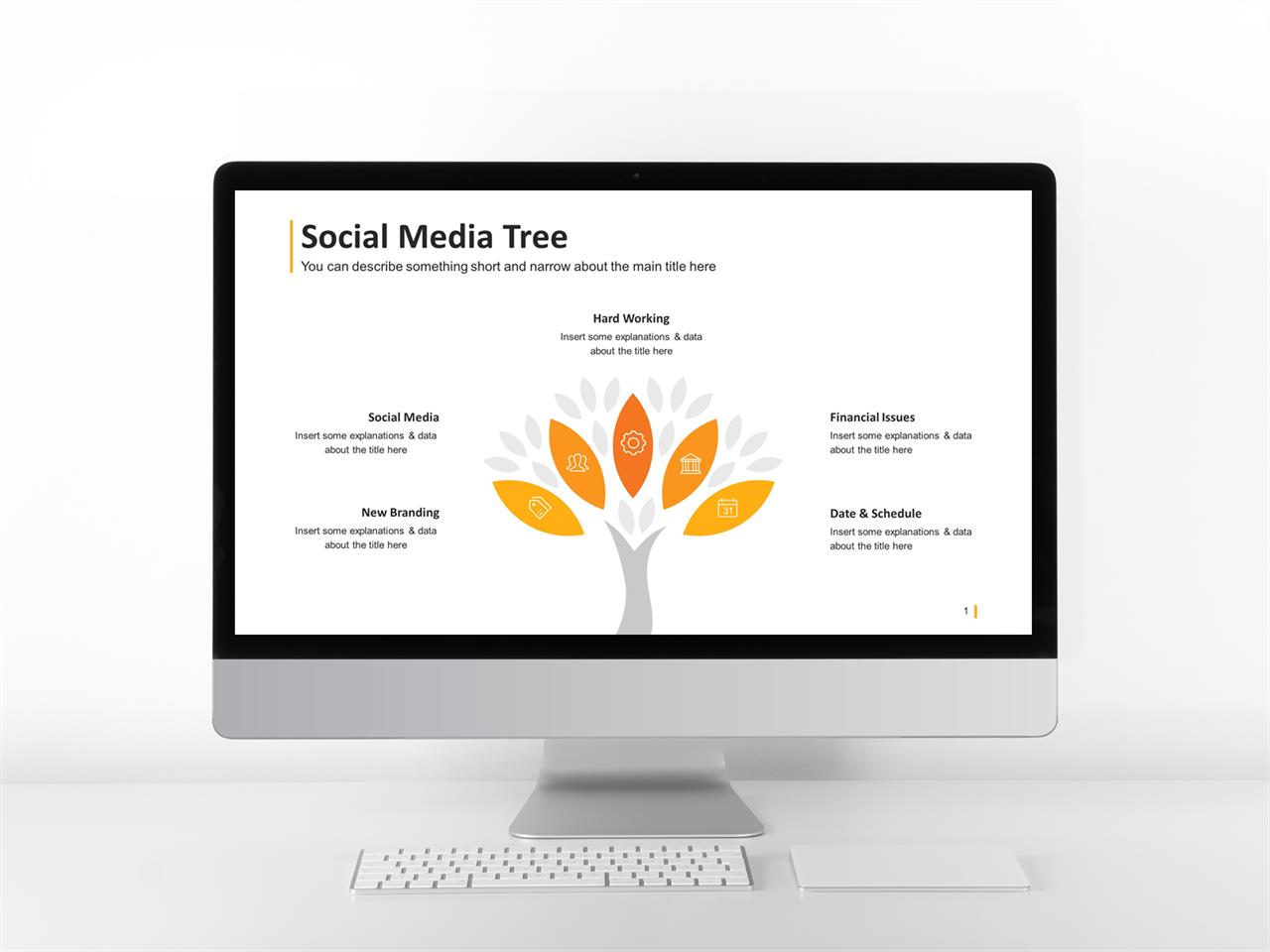 Social Media Tree
You can describe something short and narrow about the main title here

Hard Working
Insert some explanations & data about the title here

Social Media
Insert some explanations & data about the title here

New Branding
Insert some explanations & data about the title here

Financial Issues
Insert some explanations & data about the title here

Date & Schedule
Insert some explanations & data about the title here

31

1