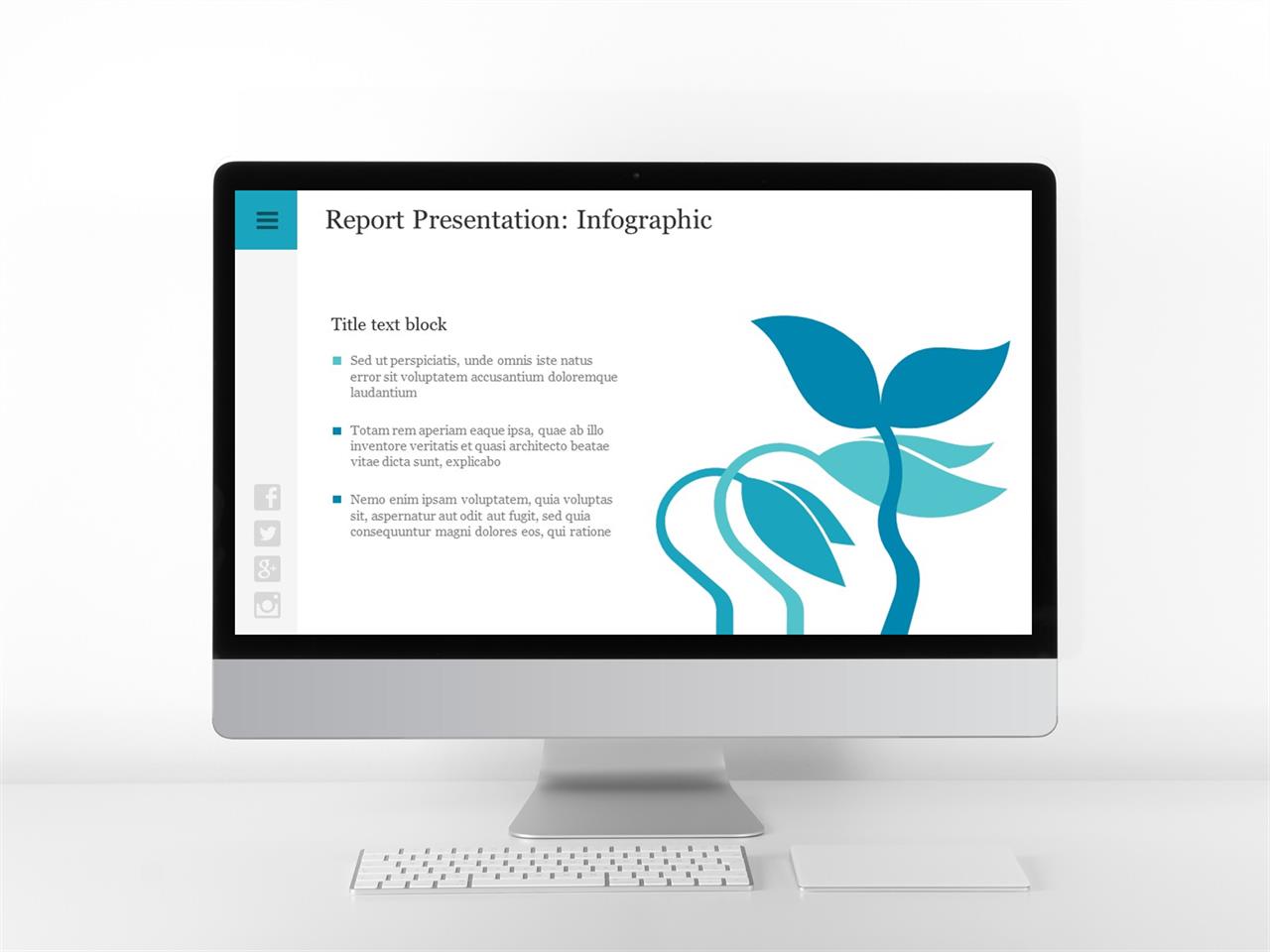 Report Presentation: Infographic

Title text block

Sed ut perspiciatis, unde omnis iste natus error sit voluptatem accusantium doloremque laudantium

Totam rem aperiam eaque ipsa, quae ab illo inventore veritatis et quasi architecto beatae vitae dicta sunt, explicabo

Nemo enim ipsam voluptatem, quia voluptas sit, aspernatur aut odit aut fugit, sed quia consequuntur magni dolores eos, qui ratione