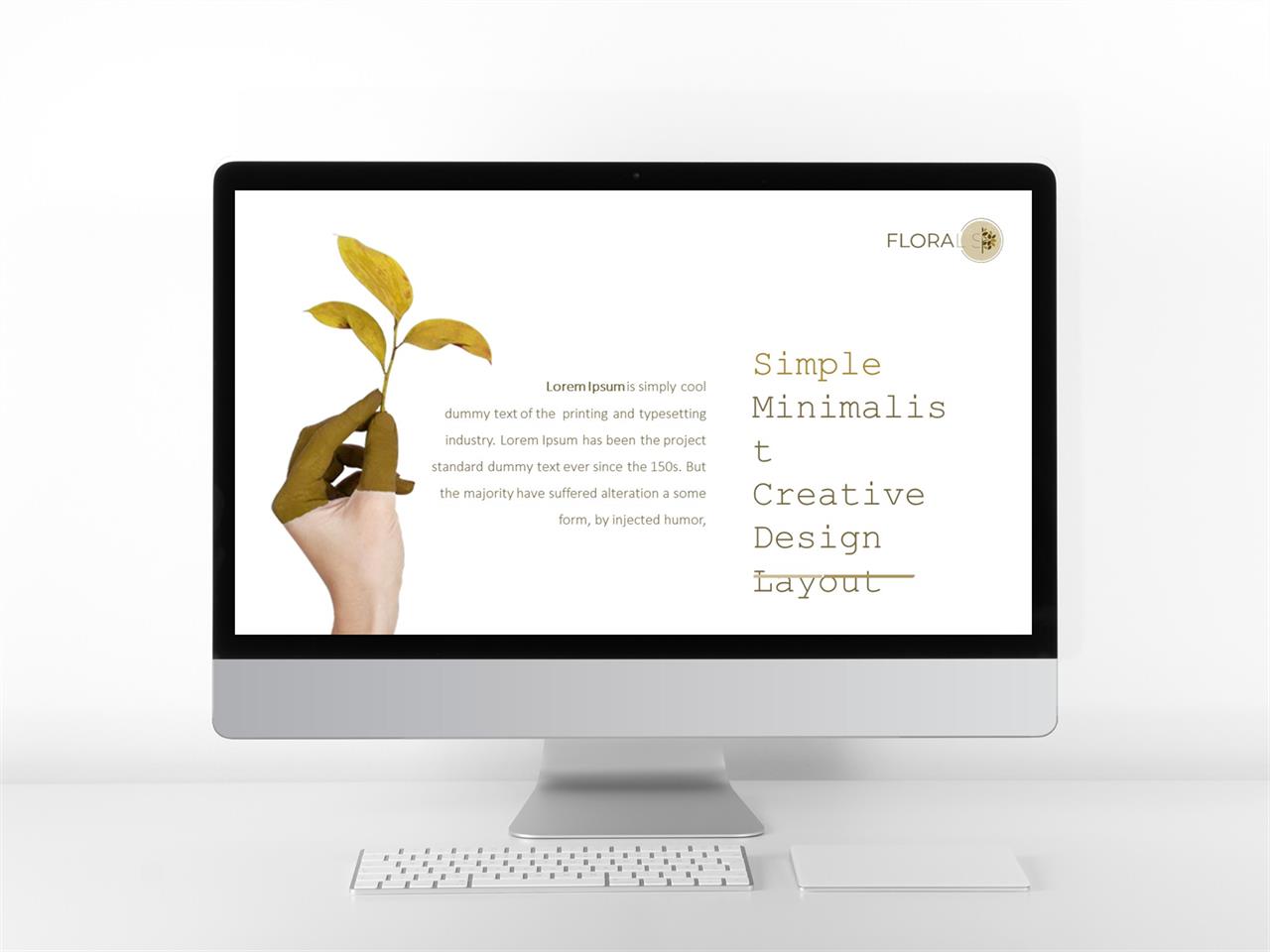 FLORALS

Lorem Ipsum is simply cool dummy text of the printing and typesetting industry. Lorem Ipsum has been the project standard dummy text ever since the 150s. But the majority have suffered alteration a some form, by injected humor,

Simple
Minimalis
t
Creative
Design
Layout