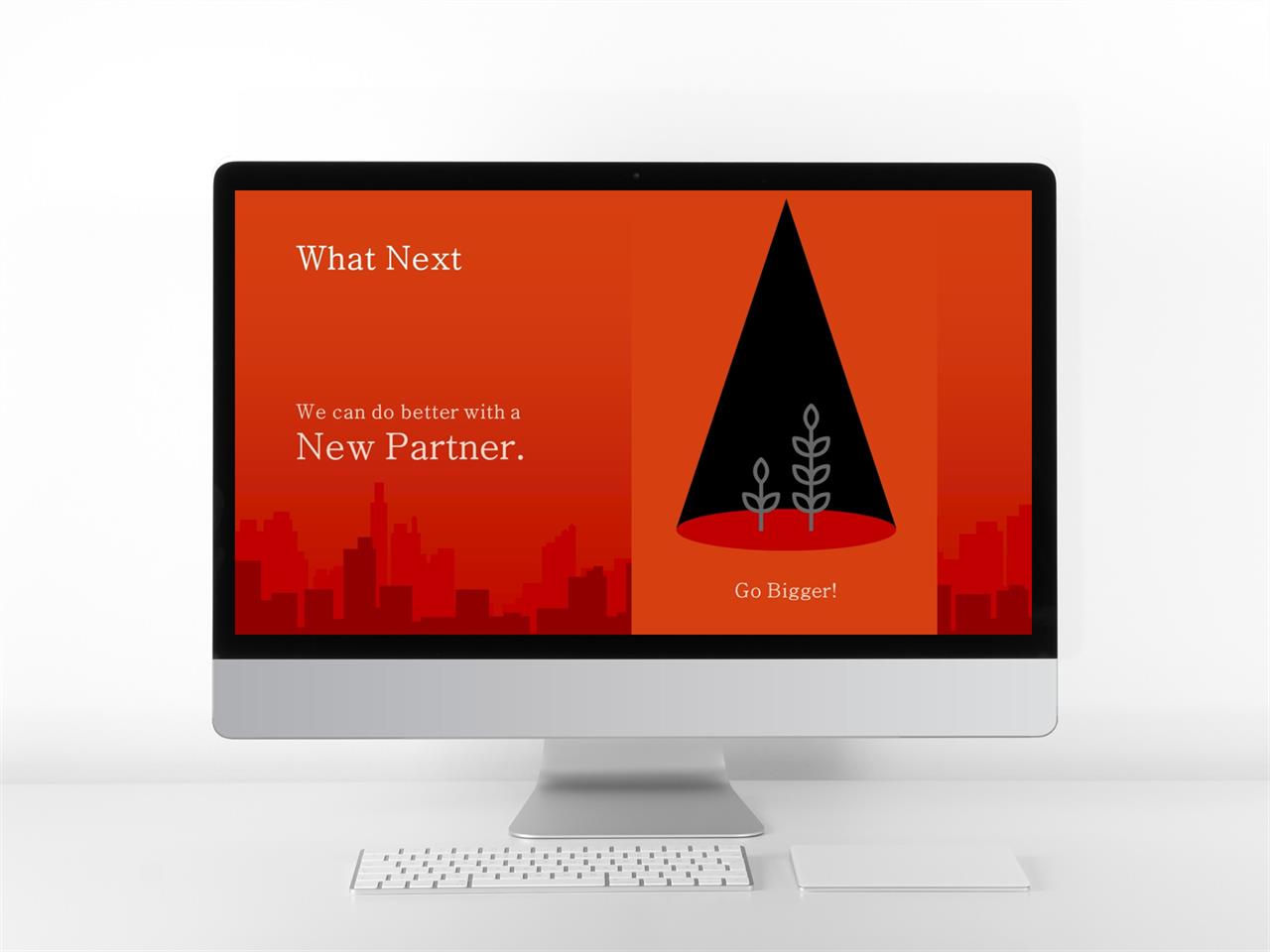 What Next

We can do better with a
New Partner.

Go Bigger!