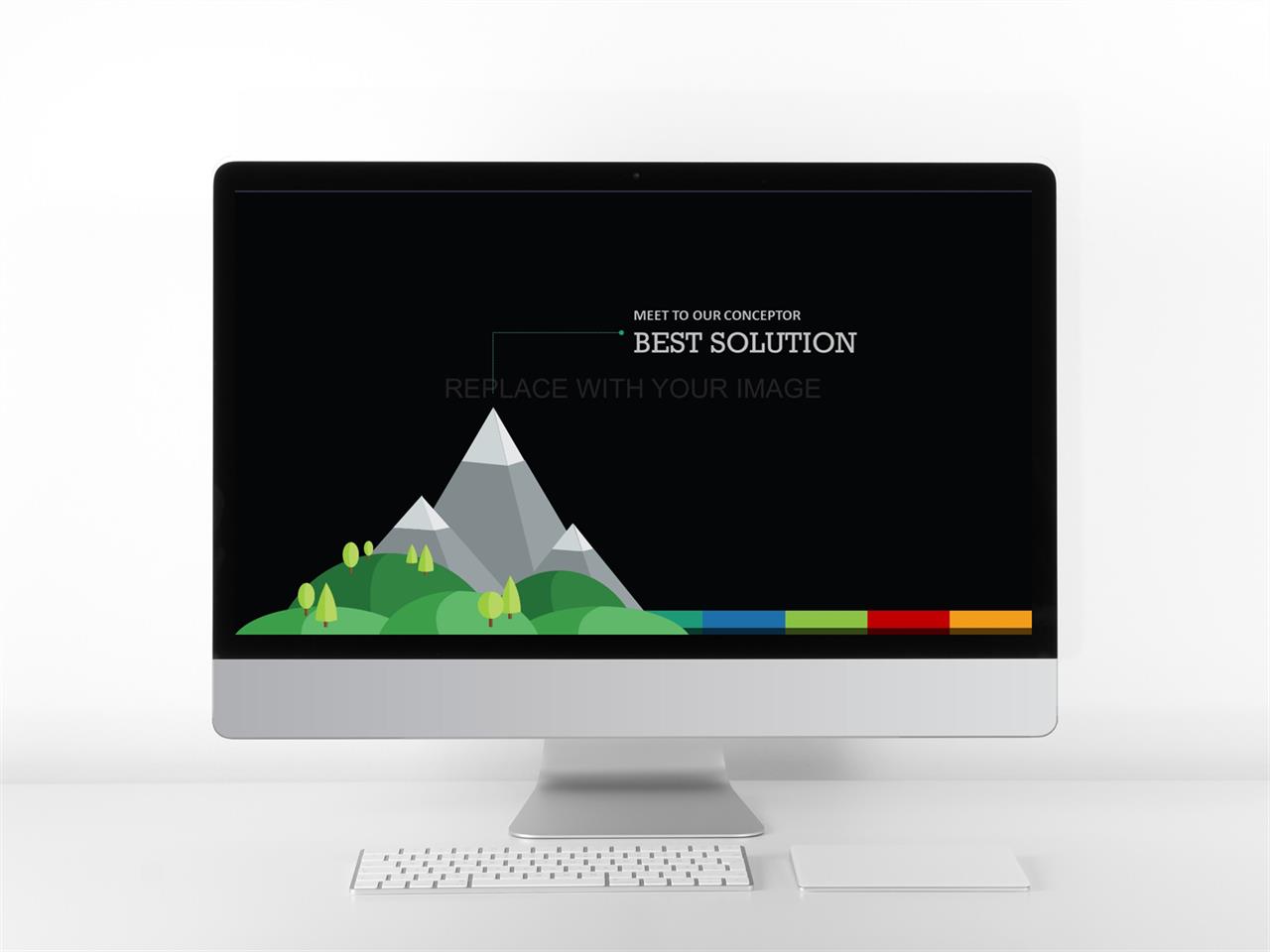 MEET TO OUR CONCEPTOR
BEST SOLUTION

REPLACE WITH YOUR IMAGE