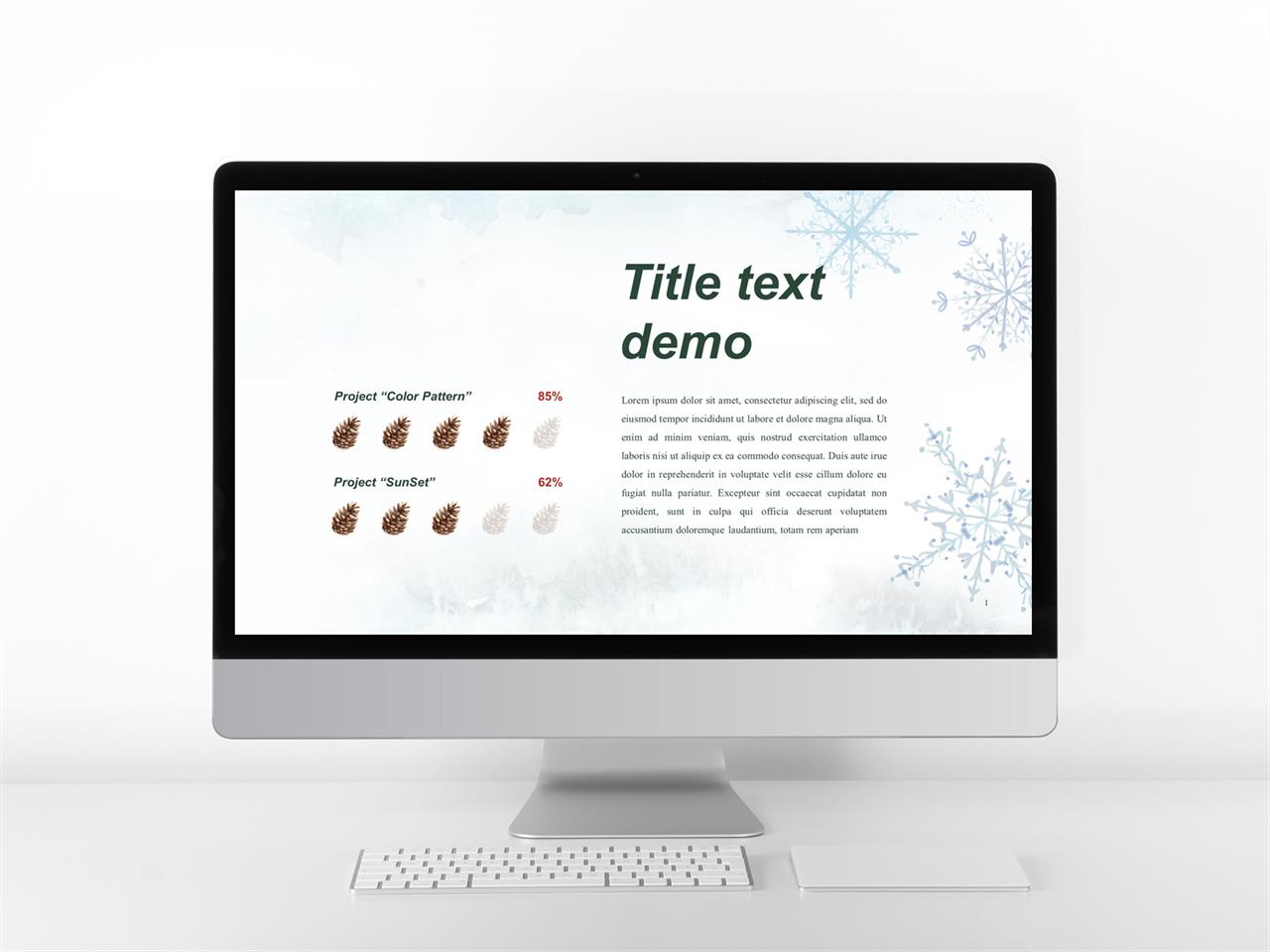 Title text demo

Project “Color Pattern” 85%

Project “SunSet” 62%

Lorem ipsum dolor sit amet, consectetur adipiscing elit, sed do eiusmod tempor incididunt ut labore et dolore magna aliqua. Ut enim ad minim veniam, quis nostrud exercitation ullamco laboris nisi ut aliquip ex ea commodo consequat. Duis aute irue dolor in reprehenderit in voluptate velit esse cillum dolore eu fugiat nulla pariatur. Excepteur sint occaecat cupidatat non proident, sunt in culpa qui officia deserunt voluptatem accusantium doloremque laudantium, totam rem aperiam

1