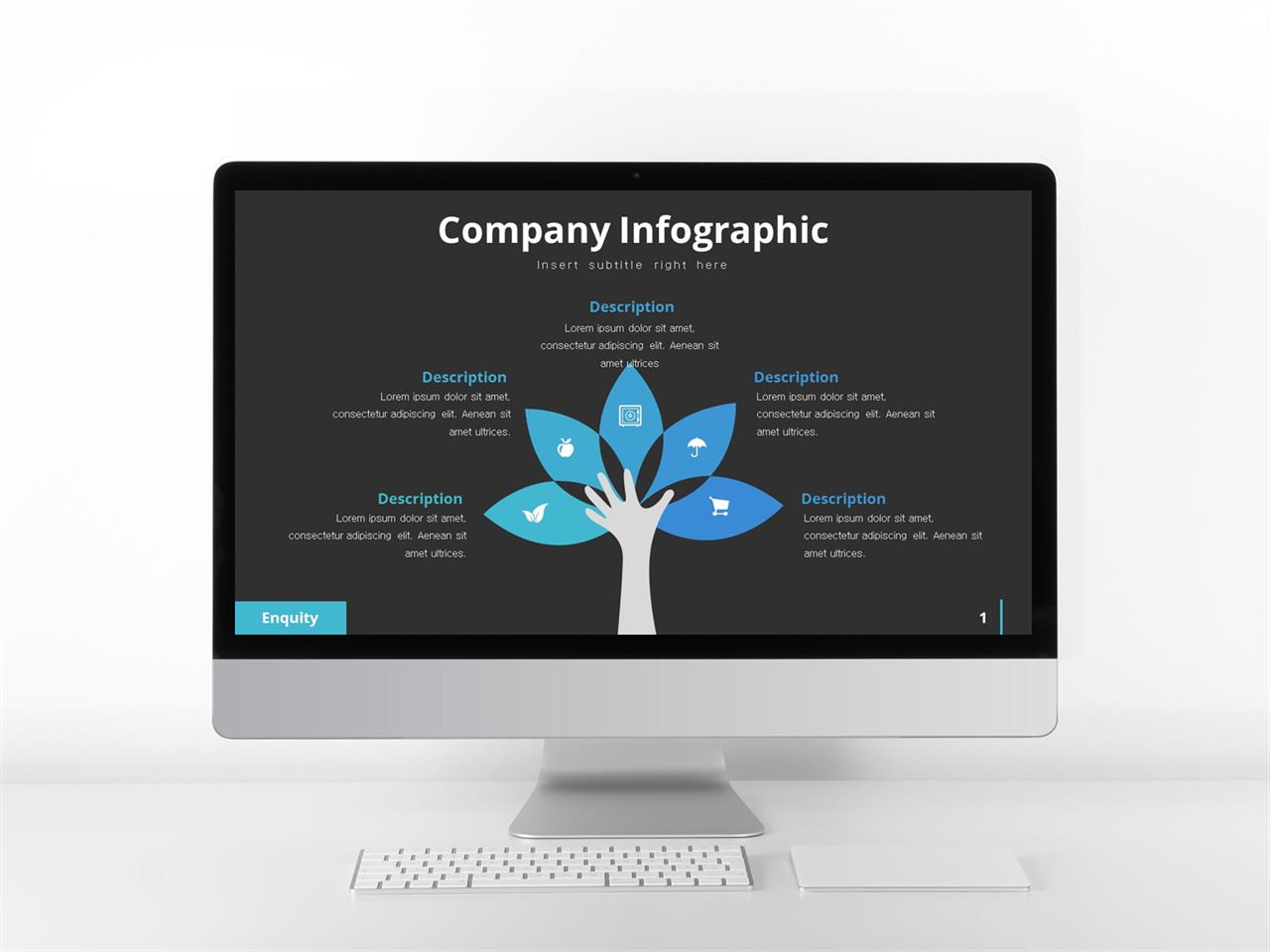 Company Infographic

Insert subtitle right here

Description
Lorem ipsum dolor sit amet, consectetur adipiscing elit. Aenean sit amet ultrices

Description
Lorem ipsum dolor sit amet, consectetur adipiscing elit. Aenean sit amet ultrices.

Description
Lorem ipsum dolor sit amet, consectetur adipiscing elit. Aenean sit amet ultrices.

Description
Lorem ipsum dolor sit amet, consectetur adipiscing elit. Aenean sit amet ultrices.

Description
Lorem ipsum dolor sit amet, consectetur adipiscing elit. Aenean sit amet ultrices.

Enquity

1