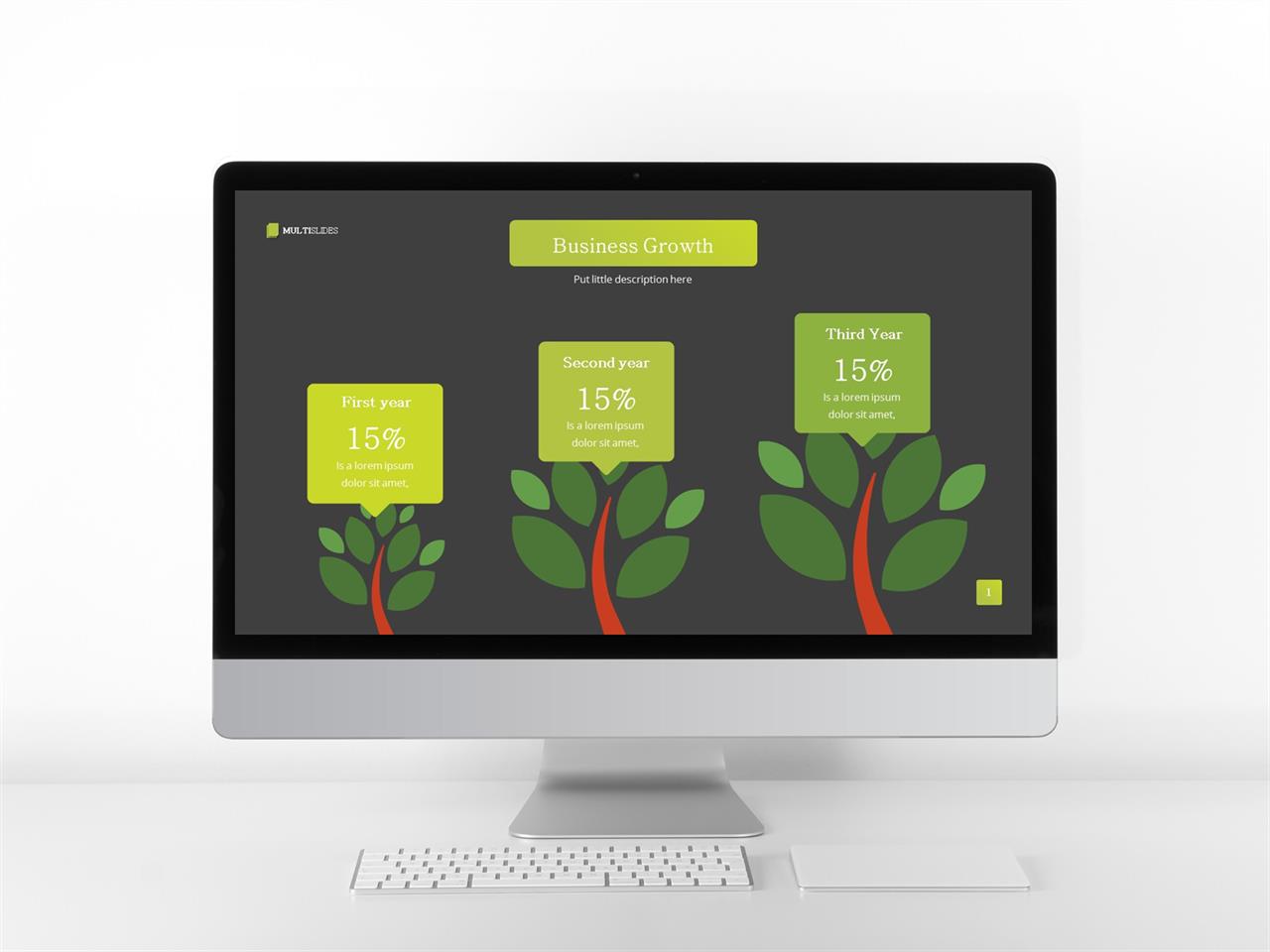 MULTISLIDES

Business Growth

Put little description here

First year

15%

Is a lorem ipsum dolor sit amet,

Second year

15%

Is a lorem ipsum dolor sit amet,

Third Year

15%

Is a lorem ipsum dolor sit amet,

1