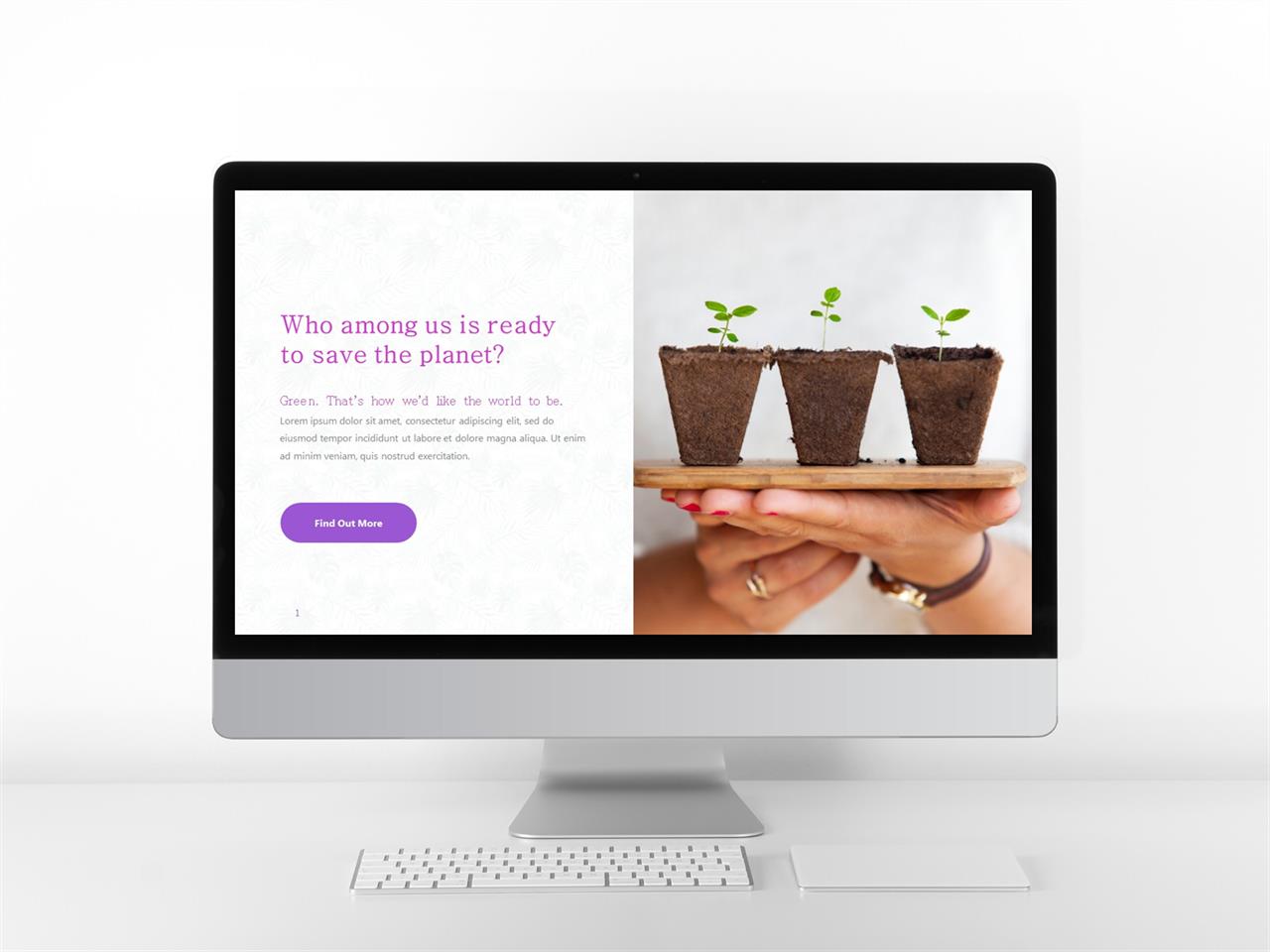 Who among us is ready to save the planet?

Green. That's how we'd like the world to be.

Lorem ipsum dolor sit amet, consectetur adipiscing elit, sed do eiusmod tempor incididunt ut labore et dolore magna aliqua. Ut enim ad minim veniam, quis nostrud exercitation.

Find Out More

1