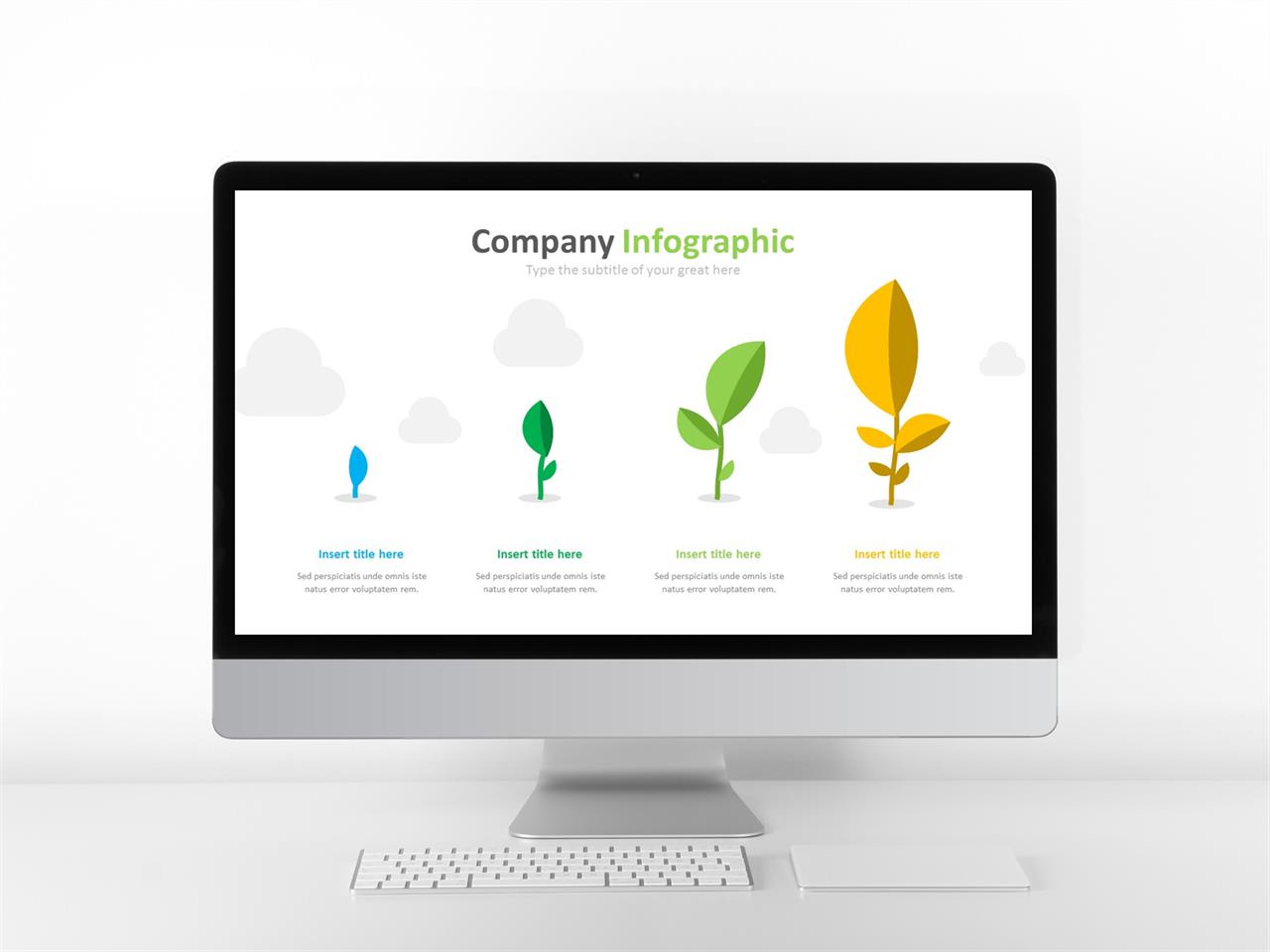 Company Infographic
Type the subtitle of your great here

Insert title here
Sed perspiciatis unde omnis iste natus error voluptatem rem.

Insert title here
Sed perspiciatis unde omnis iste natus error voluptatem rem.

Insert title here
Sed perspiciatis unde omnis iste natus error voluptatem rem.

Insert title here
Sed perspiciatis unde omnis iste natus error voluptatem rem.