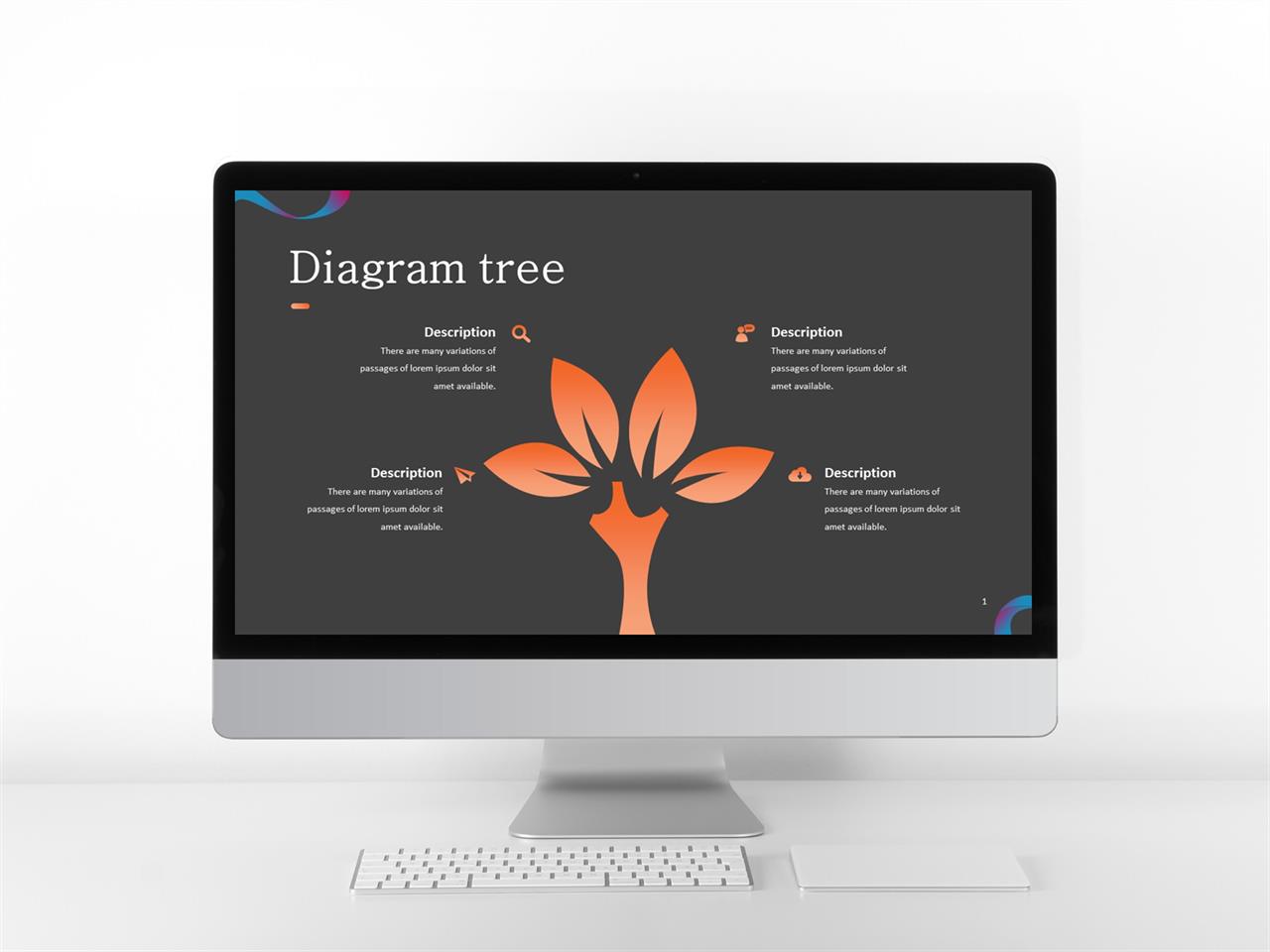 Diagram tree

Description
There are many variations of passages of lorem ipsum dolor sit amet available.

Description
There are many variations of passages of lorem ipsum dolor sit amet available.

Description
There are many variations of passages of lorem ipsum dolor sit amet available.

Description
There are many variations of passages of lorem ipsum dolor sit amet available.

1