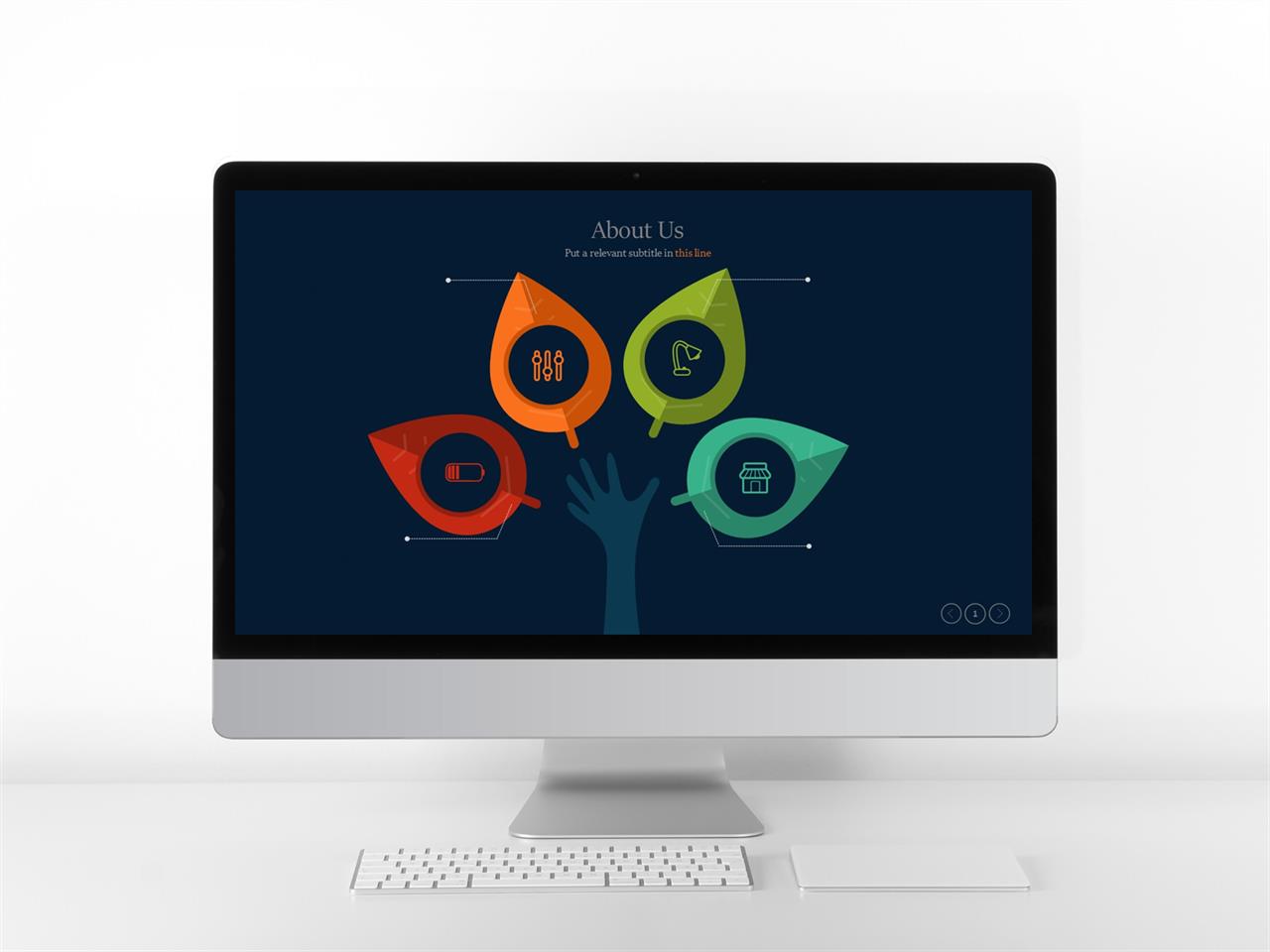 About Us

Put a relevant subtitle in this line

1