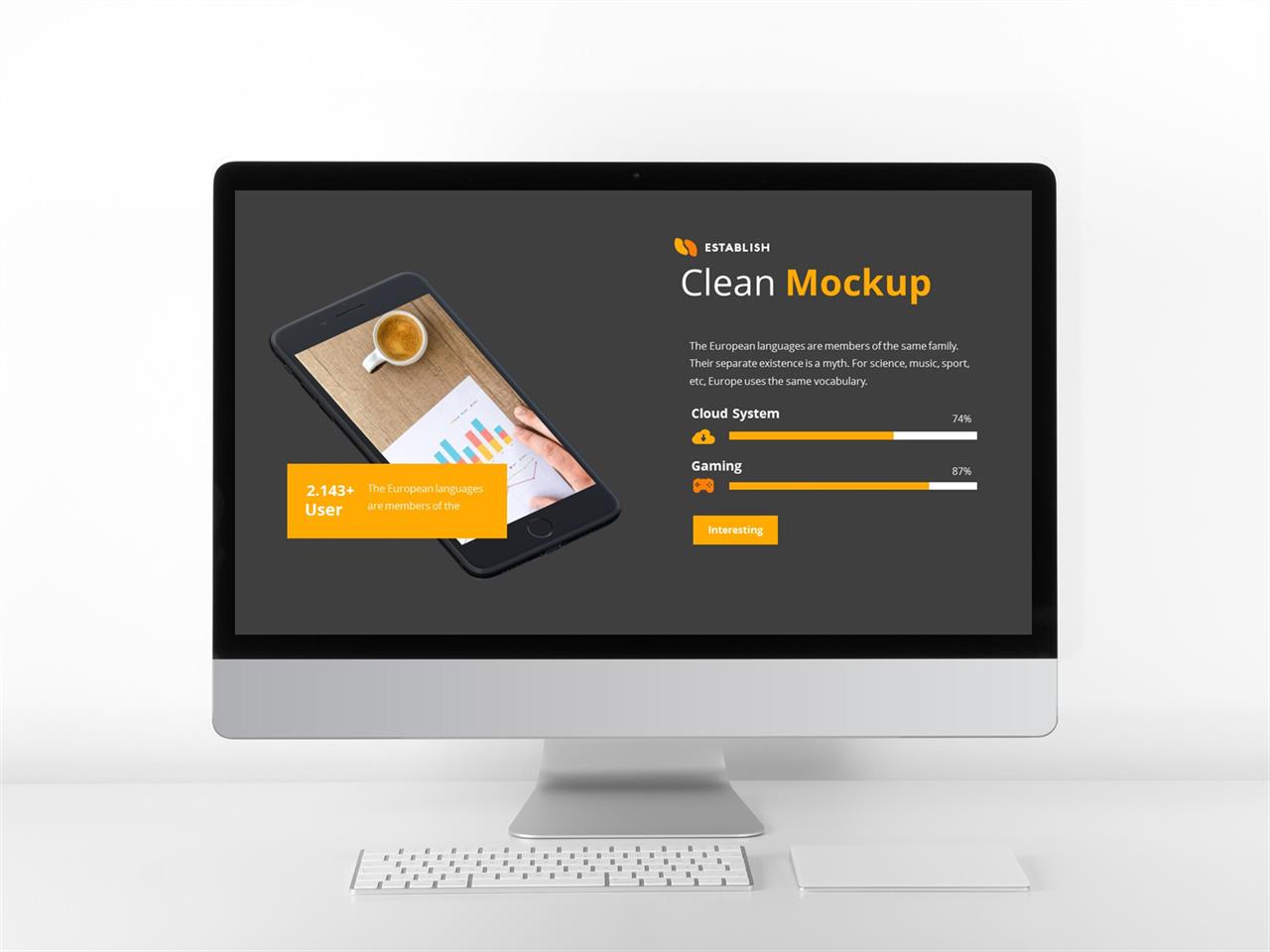 2.143+ User

The European languages are members of the

ESTABLISH

Clean Mockup

The European languages are members of the same family. Their separate existence is a myth. For science, music, sport, etc, Europe uses the same vocabulary.

Cloud System

74%

Gaming

87%

Interesting