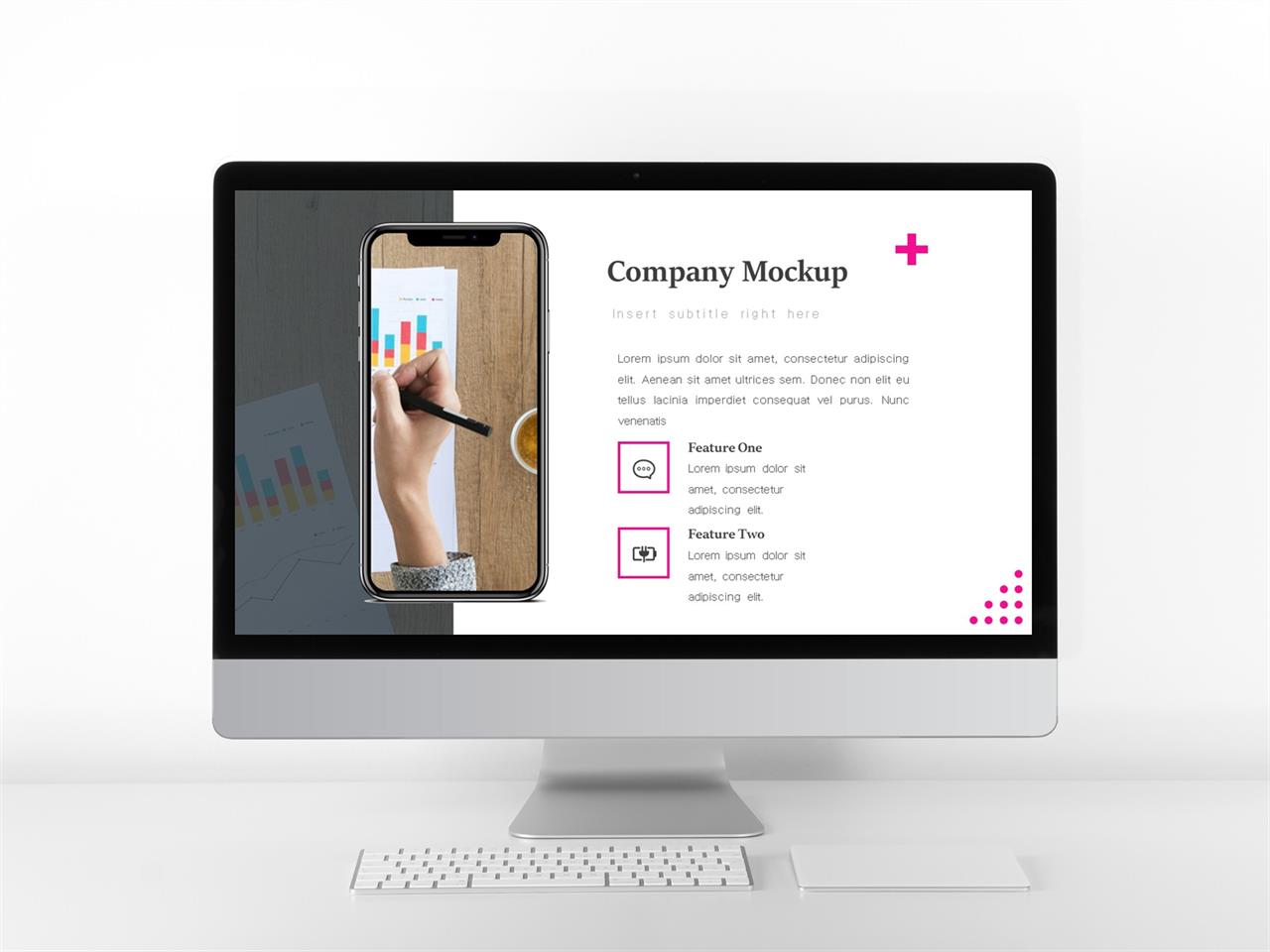 Company Mockup

Insert subtitle right here

Lorem ipsum dolor sit amet, consectetur adipiscing elit. Aenean sit amet ultrices sem. Donec non elit eu tellus lacinia imperdiet consequat vel purus. Nunc venenatis

Feature One
Lorem ipsum dolor sit amet, consectetur adipiscing elit.

Feature Two
Lorem ipsum dolor sit amet, consectetur adipiscing elit.