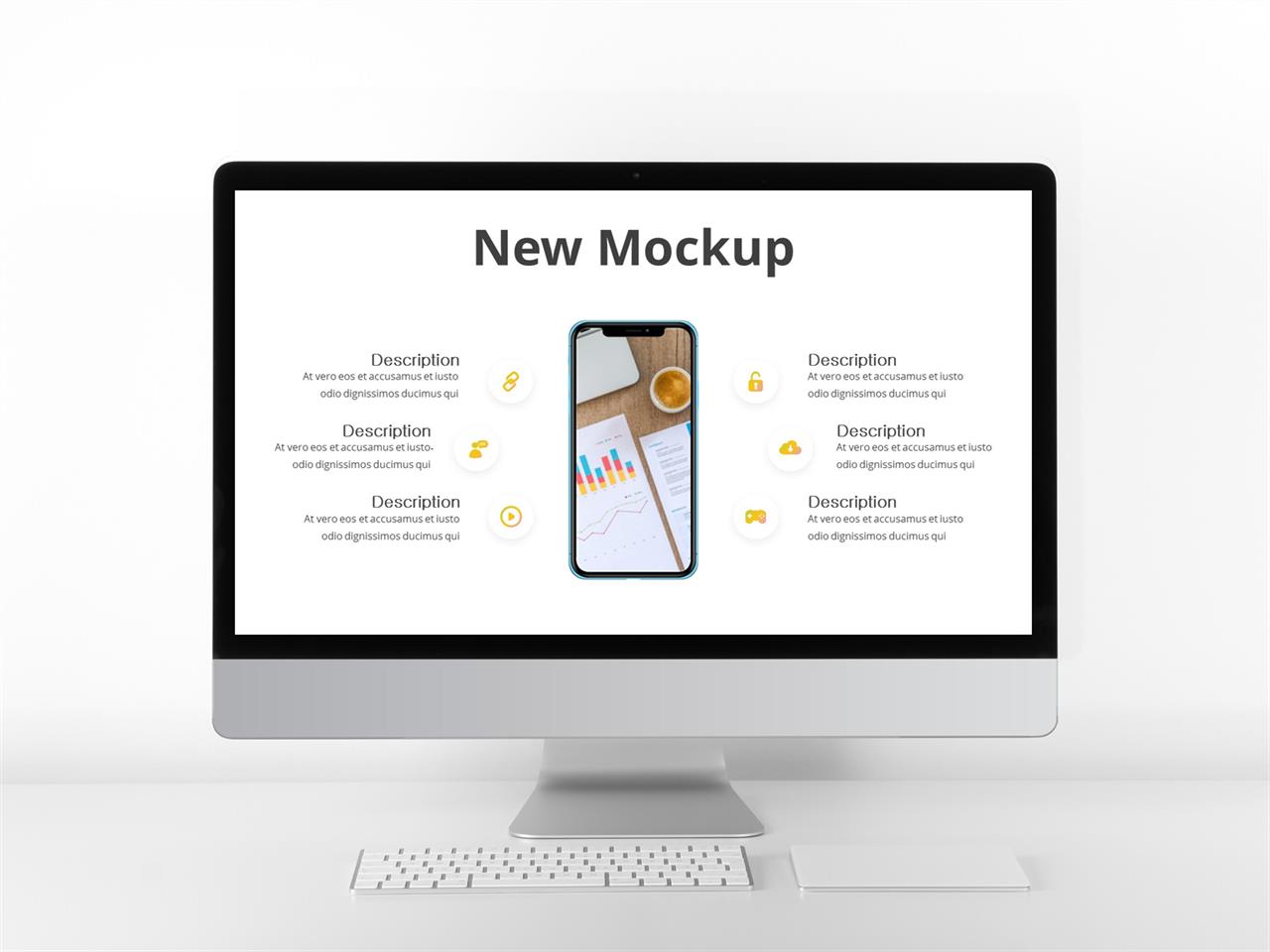 New Mockup

Description
At vero eos et accusamus et iusto odio dignissimos ducimus qui

Description
At vero eos et accusamus et iusto-odio dignissimos ducimus qui

Description
At vero eos et accusamus et iusto odio dignissimos ducimus qui

Description
At vero eos et accusamus et iusto odio dignissimos ducimus qui

Description
At vero eos et accusamus et iusto odio dignissimos ducimus qui

Description
At vero eos et accusamus et iusto odio dignissimos ducimus qui