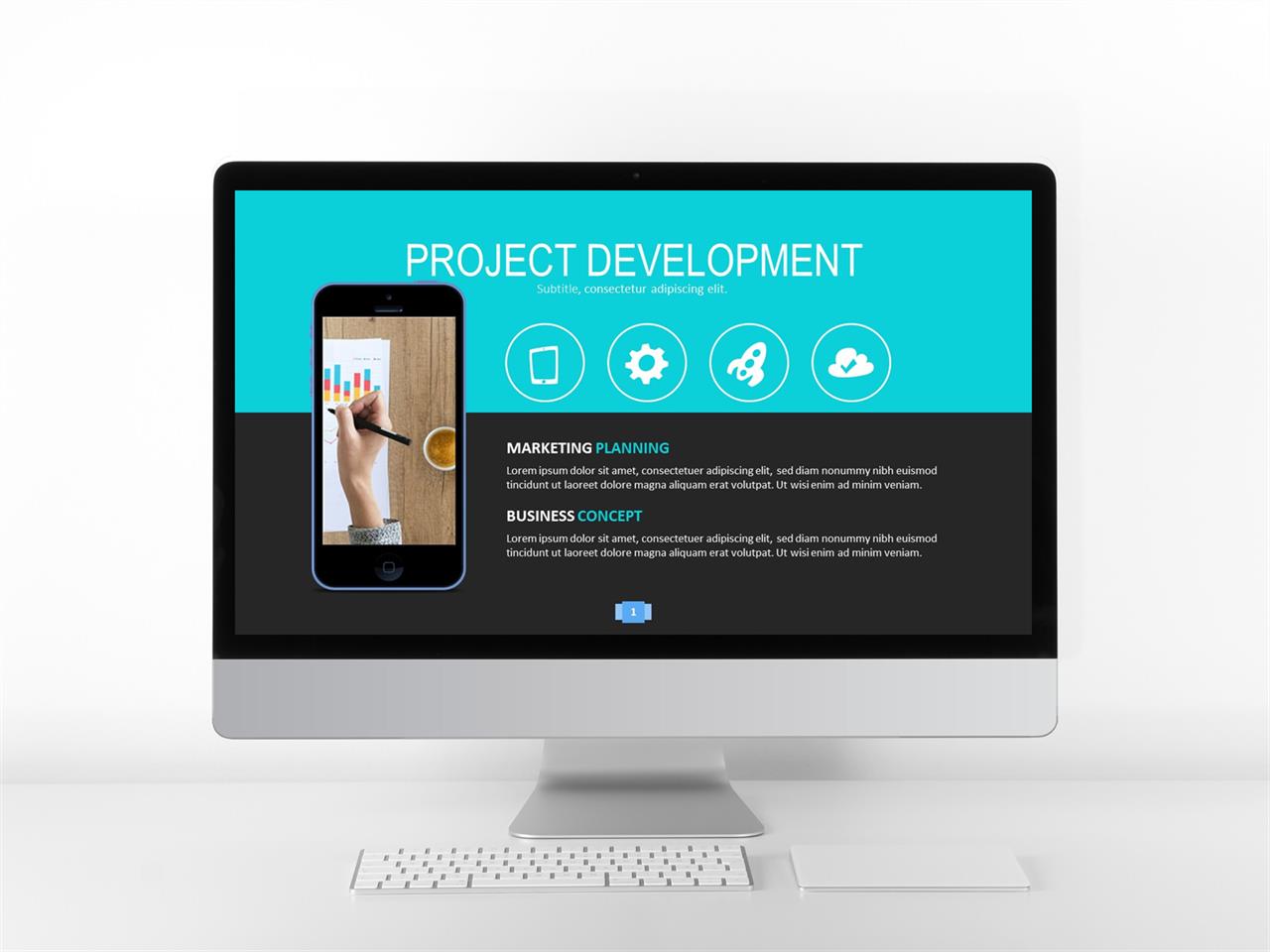 PROJECT DEVELOPMENT

Subtitle, consectetur adipiscing elit.

MARKETING PLANNING

Lorem ipsum dolor sit amet, consectetuer adipiscing elit, sed diam nonummy nibh euismod tincidunt ut laoreet dolore magna aliquam erat volutpat. Ut wisi enim ad minim veniam.

BUSINESS CONCEPT

Lorem ipsum dolor sit amet, consectetuer adipiscing elit, sed diam nonummy nibh euismod tincidunt ut laoreet dolore magna aliquam erat volutpat. Ut wisi enim ad minim veniam.

1