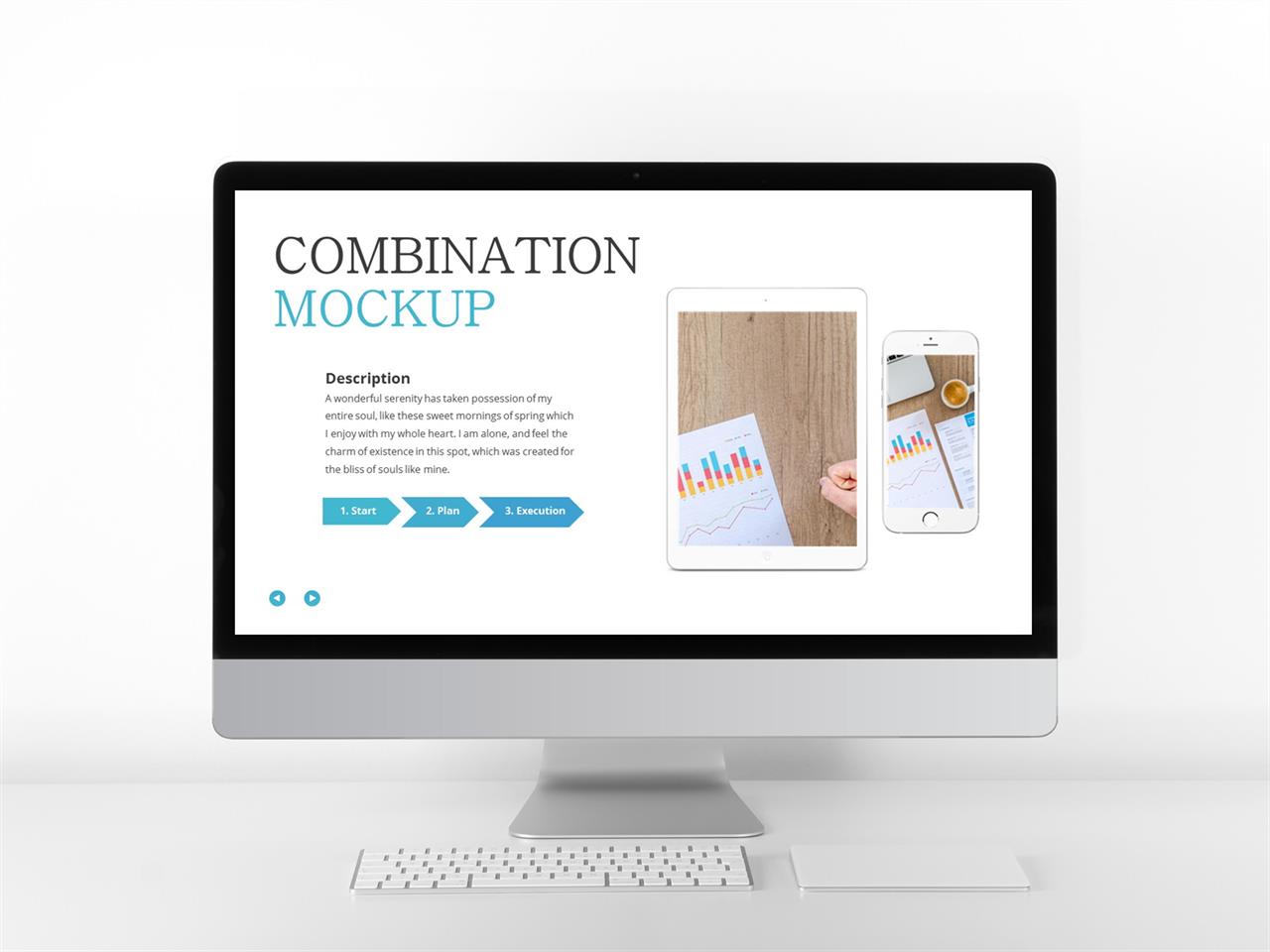 COMBINATION
MOCKUP

Description
A wonderful serenity has taken possession of my entire soul, like these sweet mornings of spring which I enjoy with my whole heart. I am alone, and feel the charm of existence in this spot, which was created for the bliss of souls like mine.

1. Start
2. Plan
3. Execution