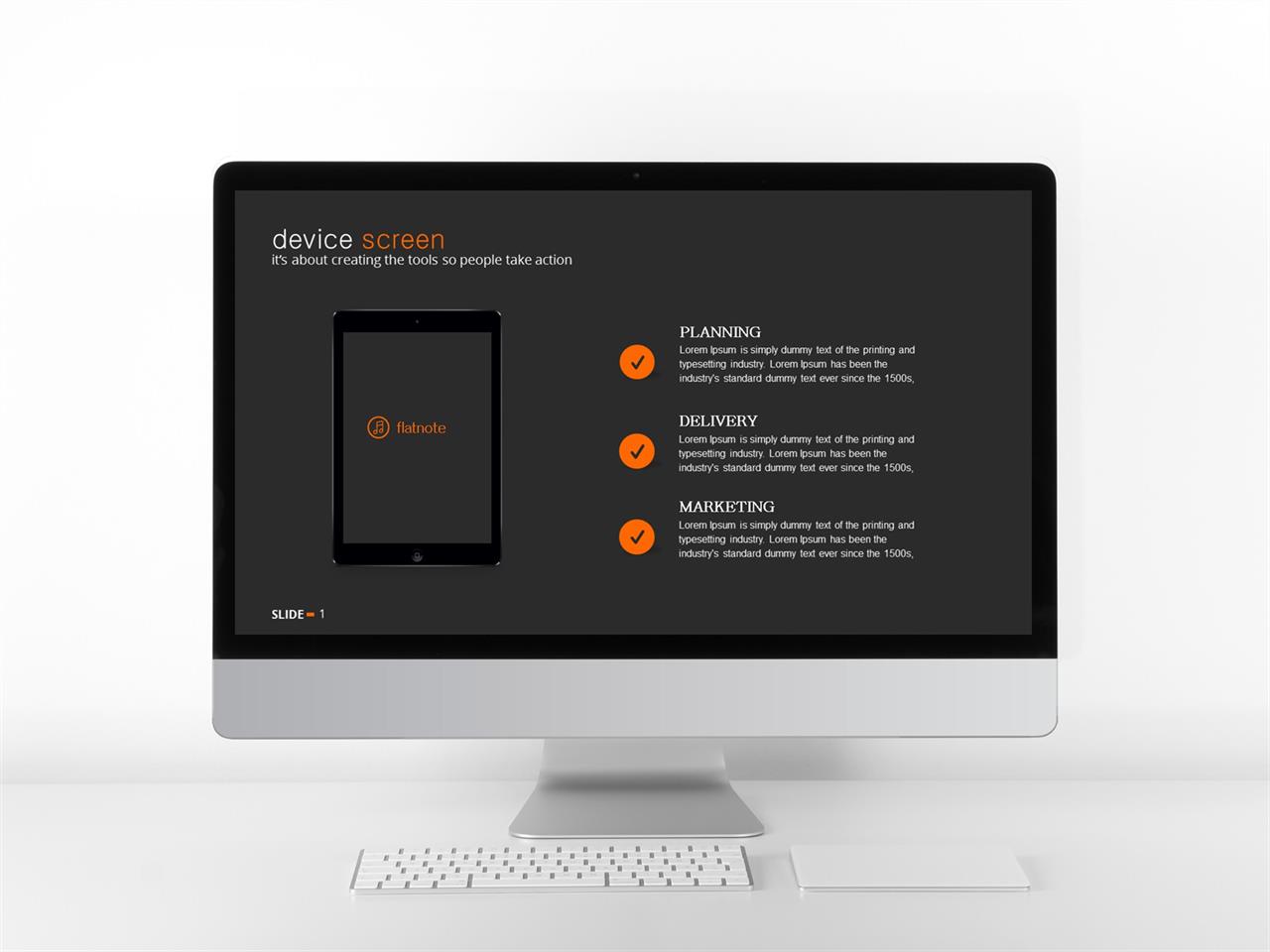 device screen
it's about creating the tools so people take action

flatnote

PLANNING
Lorem Ipsum is simply dummy text of the printing and typesetting industry. Lorem Ipsum has been the industry's standard dummy text ever since the 1500s,

DELIVERY
Lorem Ipsum is simply dummy text of the printing and typesetting industry. Lorem Ipsum has been the industry's standard dummy text ever since the 1500s,

MARKETING
Lorem Ipsum is simply dummy text of the printing and typesetting industry. Lorem Ipsum has been the industry's standard dummy text ever since the 1500s,

SLIDE 1