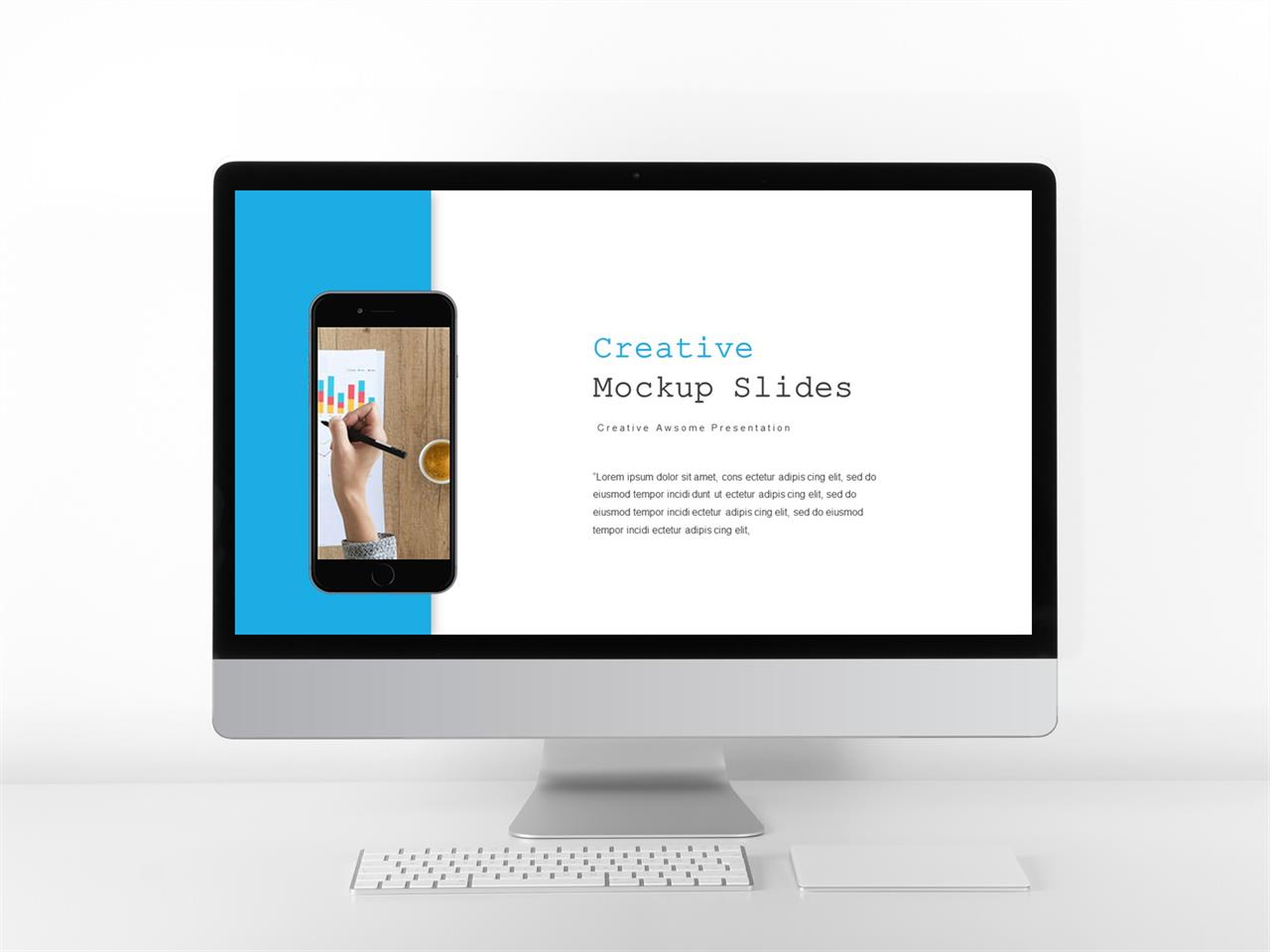 Creative
Mockup Slides

Creative Awsome Presentation

"Lorem ipsum dolor sit amet, cons ectetur adipis cing elit, sed do eiusmod tempor incidi dunt ut ectetur adipis cing elit, sed do eiusmod tempor incidi ectetur adipis cing elit, sed do eiusmod tempor incidi ectetur adipis cing elit,