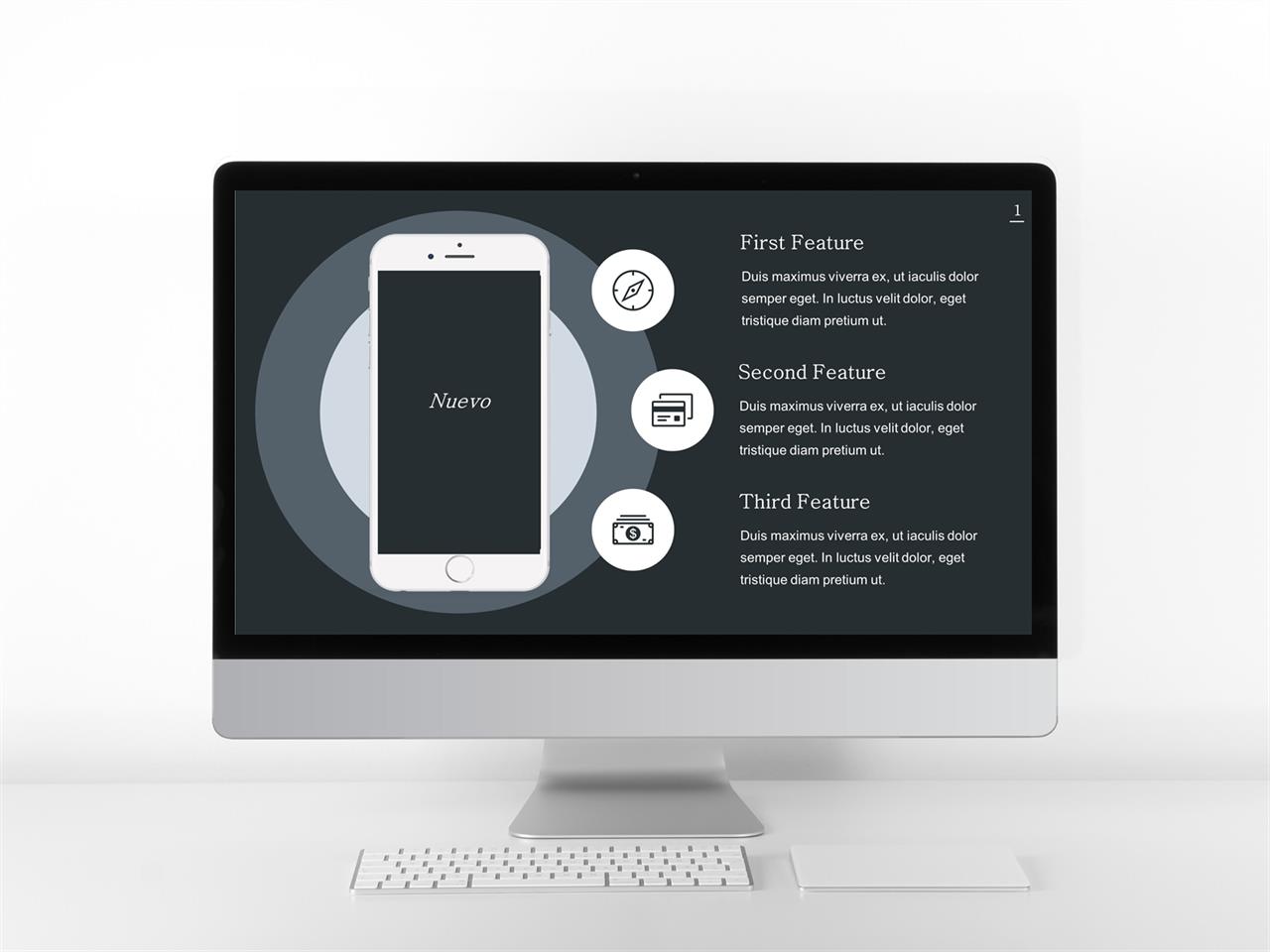 1

Nuevo

First Feature

Duis maximus viverra ex, ut iaculis dolor semper eget. In luctus velit dolor, eget tristique diam pretium ut.

Second Feature

Duis maximus viverra ex, ut iaculis dolor semper eget. In luctus velit dolor, eget tristique diam pretium ut.

Third Feature

Duis maximus viverra ex, ut iaculis dolor semper eget. In luctus velit dolor, eget tristique diam pretium ut.