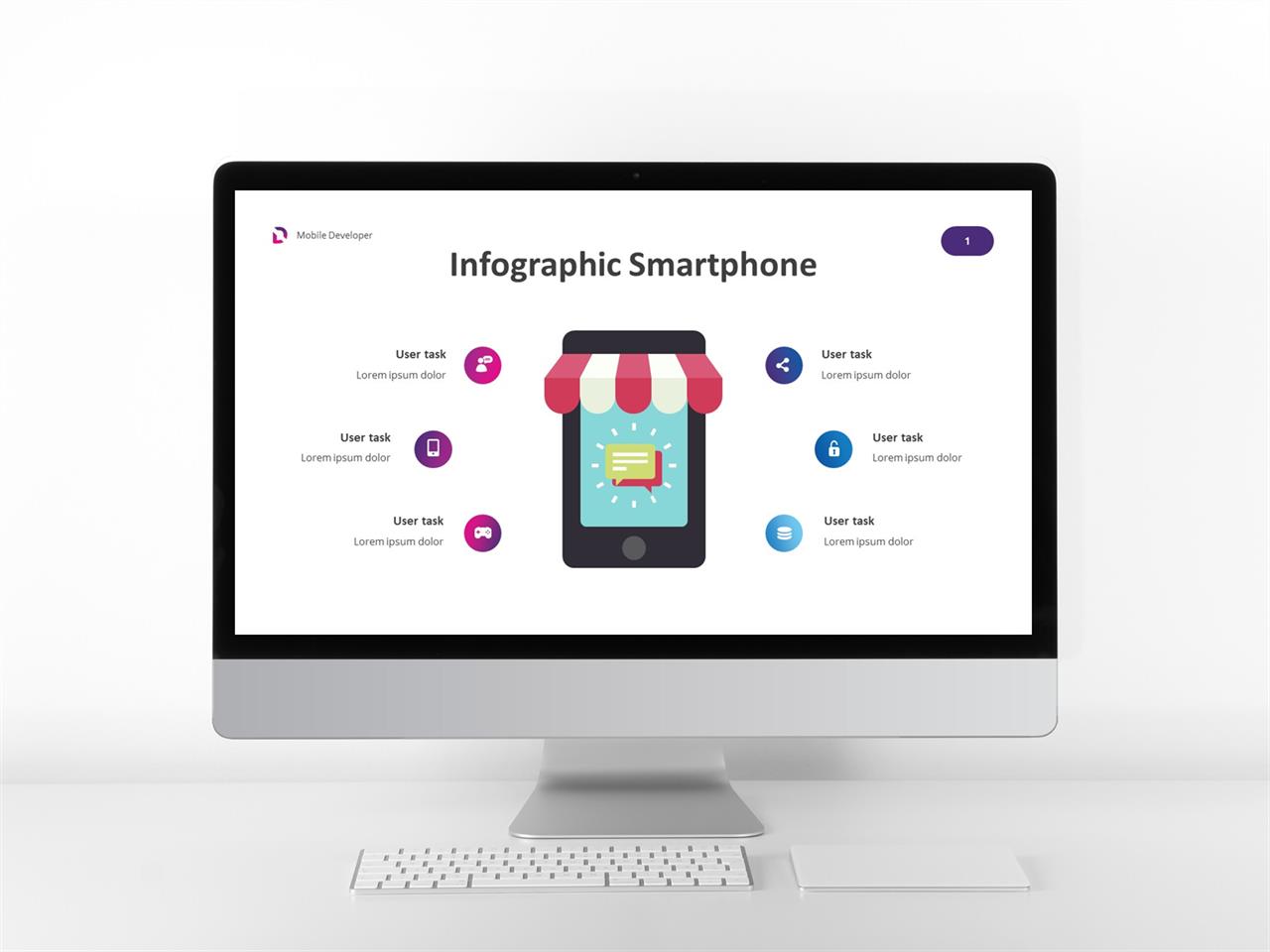 Mobile Developer

1

Infographic Smartphone

User task
Lorem ipsum dolor

User task
Lorem ipsum dolor

User task
Lorem ipsum dolor

User task
Lorem ipsum dolor

User task
Lorem ipsum dolor

User task
Lorem ipsum dolor