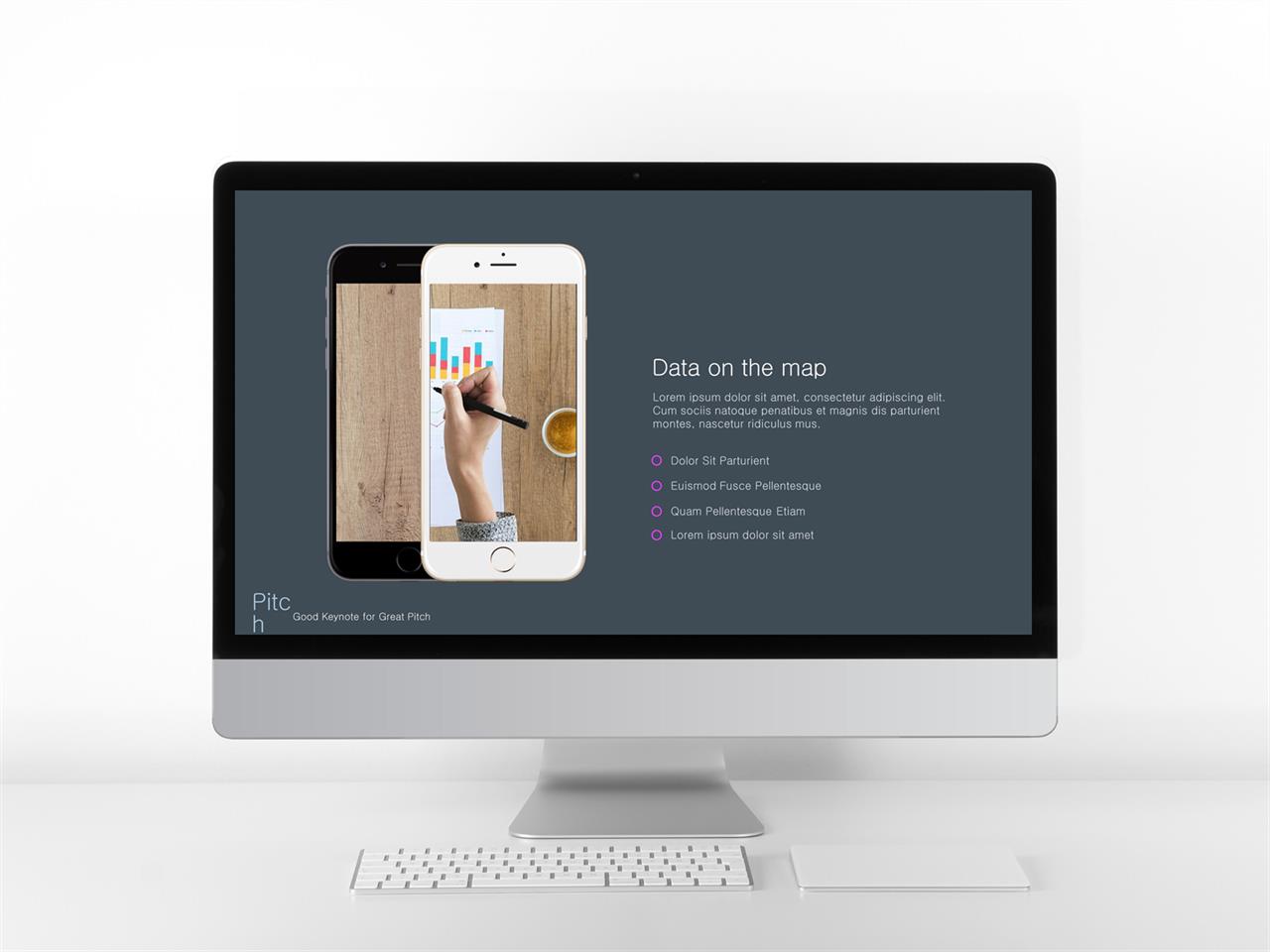 Data on the map

Lorem ipsum dolor sit amet, consectetur adipiscing elit. Cum sociis natoque penatibus et magnis dis parturient montes, nascetur ridiculus mus.

Dolor Sit Parturient

Euismod Fusce Pellentesque

Quam Pellentesque Etiam

Lorem ipsum dolor sit amet

Pitc
h

Good Keynote for Great Pitch