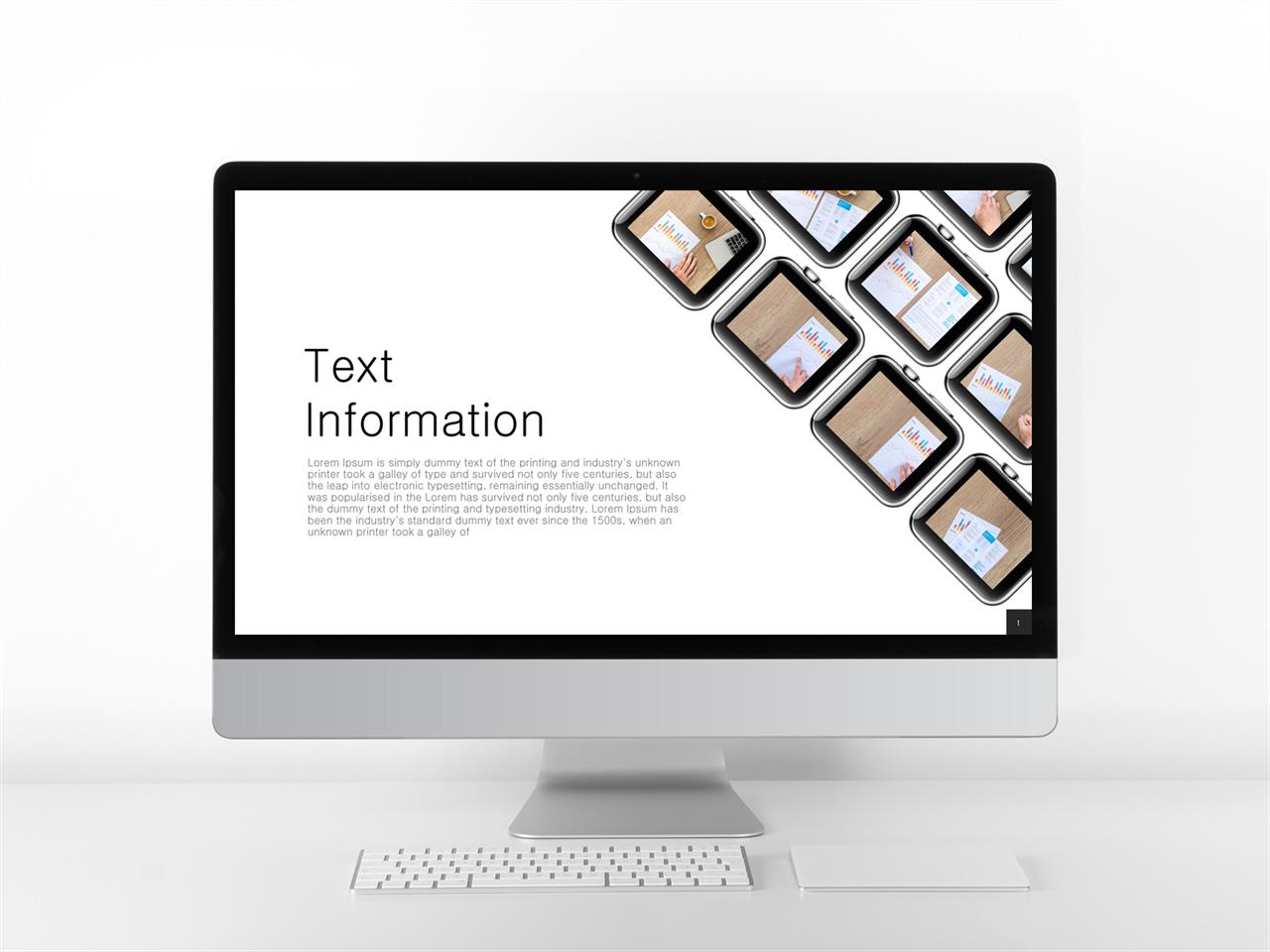 Text
Information

Lorem Ipsum is simply dummy text of the printing and industry's unknown printer took a galley of type and survived not only five centuries, but also the leap into electronic typesetting, remaining essentially unchanged. It was popularised in the Lorem has survived not only five centuries, but also the dummy text of the printing and typesetting industry. Lorem Ipsum has been the industry's standard dummy text ever since the 1500s, when an unknown printer took a galley of

1