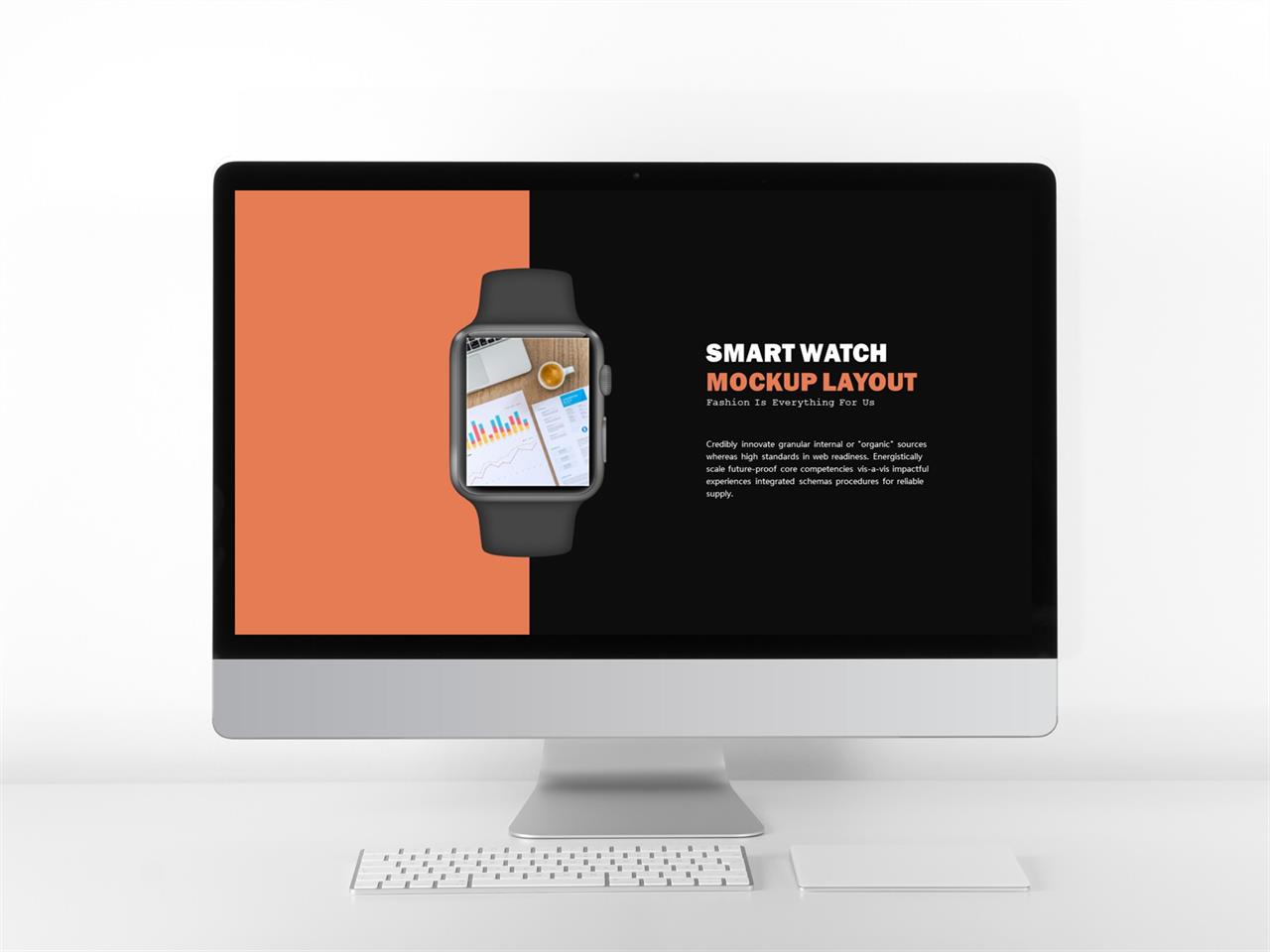 SMART WATCH
MOCKUP LAYOUT
Fashion Is Everything For Us

Credibly innovate granular internal or "organic" sources whereas high standards in web readiness. Energistically scale future-proof core competencies vis-a-vis impactful experiences integrated schemas procedures for reliable supply.