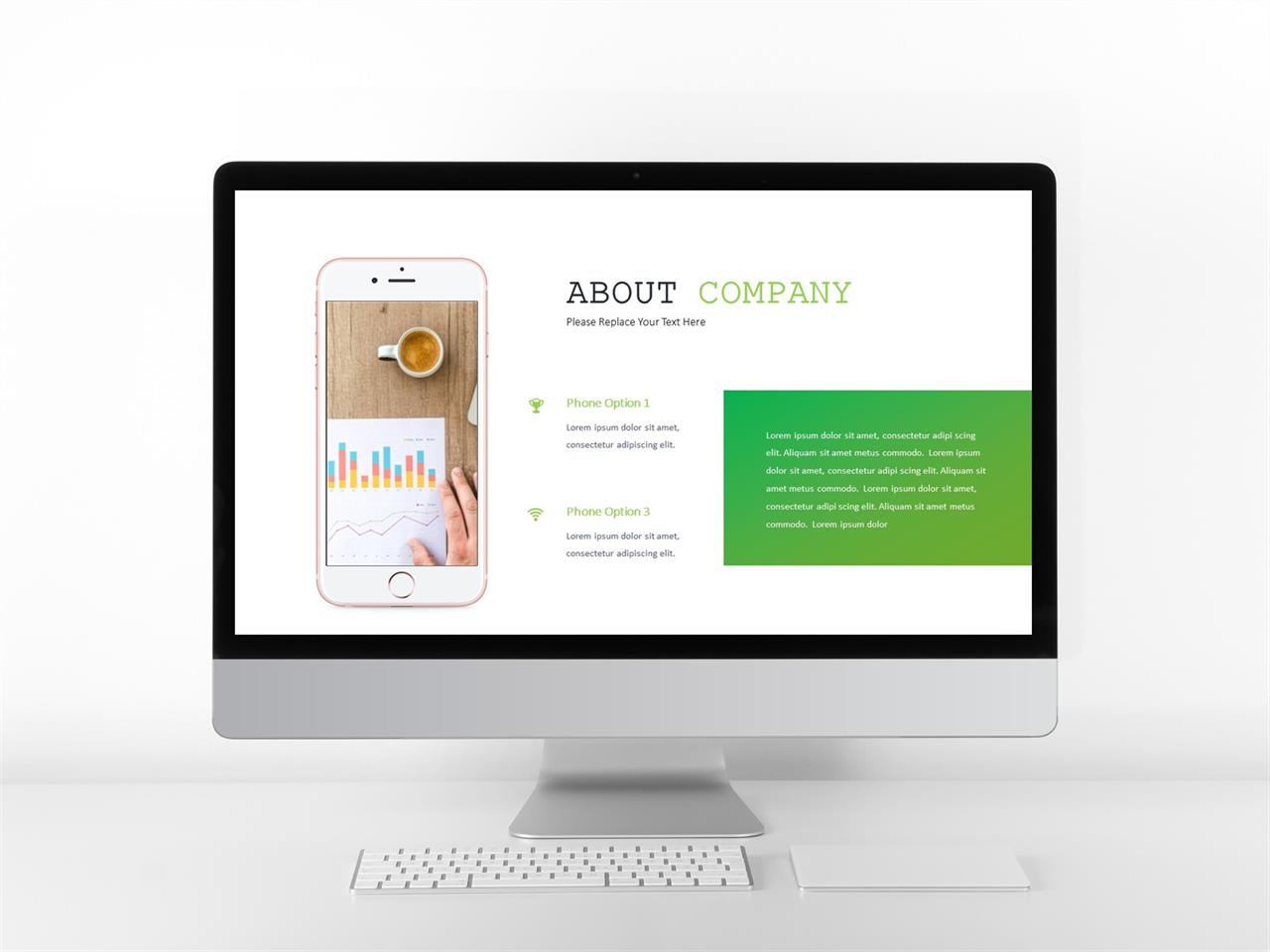 ABOUT COMPANY
Please Replace Your Text Here

Phone Option 1
Lorem ipsum dolor sit amet, consectetur adipiscing elit.

Phone Option 3
Lorem ipsum dolor sit amet, consectetur adipiscing elit.

Lorem ipsum dolor sit amet, consectetur adipi scing elit. Aliquam sit amet metus commodo. Lorem ipsum dolor sit amet, consectetur adipi scing elit. Aliquam sit amet metus commodo. Lorem ipsum dolor sit amet, consectetur adipi scing elit. Aliquam sit amet metus commodo. Lorem ipsum dolor