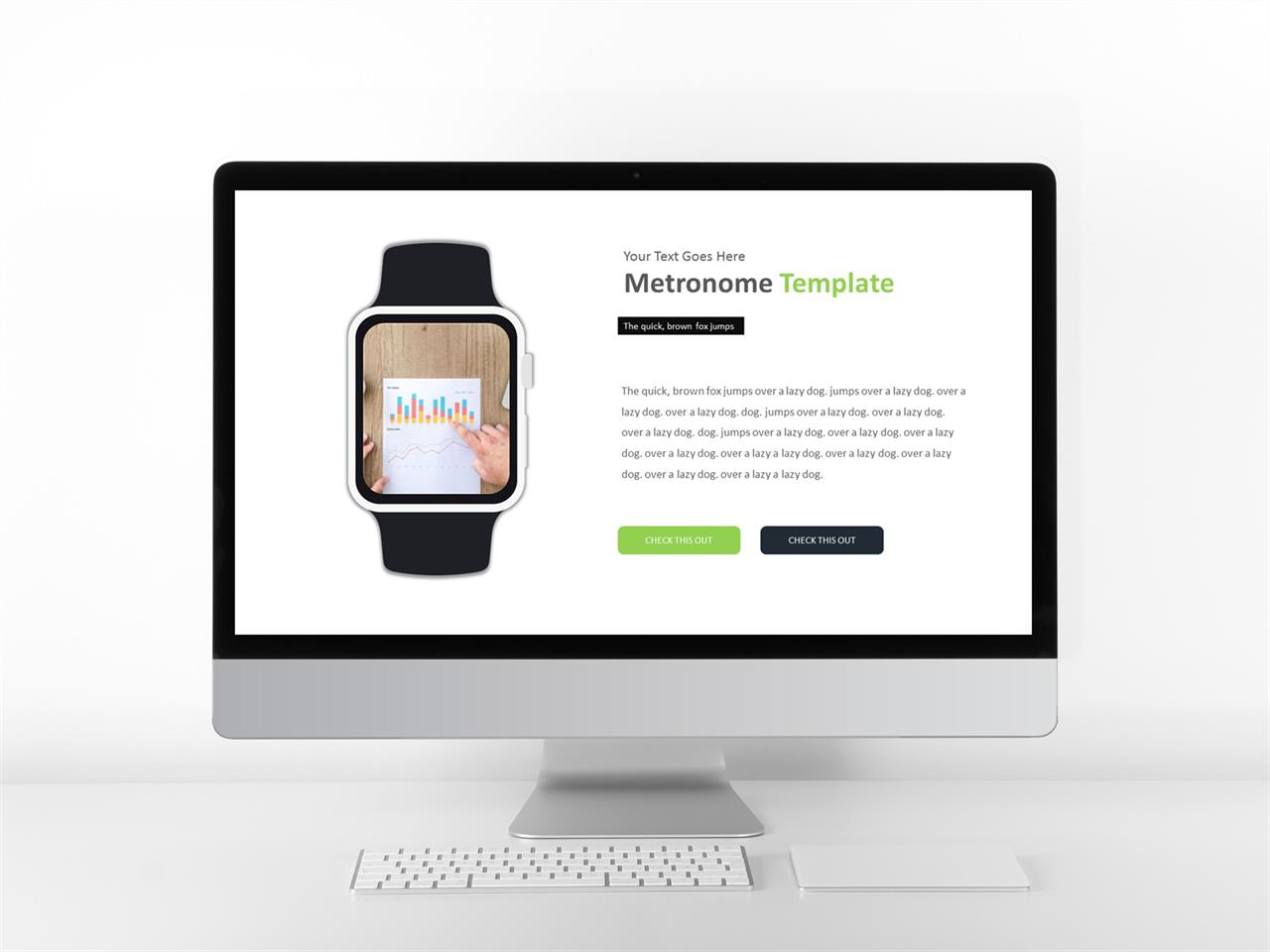 Your Text Goes Here

Metronome Template

The quick, brown fox jumps

The quick, brown fox jumps over a lazy dog. jumps over a lazy dog. over a lazy dog. over a lazy dog. dog. jumps over a lazy dog. over a lazy dog. over a lazy dog. dog. jumps over a lazy dog. over a lazy dog. over a lazy dog. over a lazy dog. over a lazy a lazy dog. over a lazy dog. over a lazy dog. over a lazy dog. over a lazy a lazy dog.

CHECK THIS OUT

CHECK THIS OUT