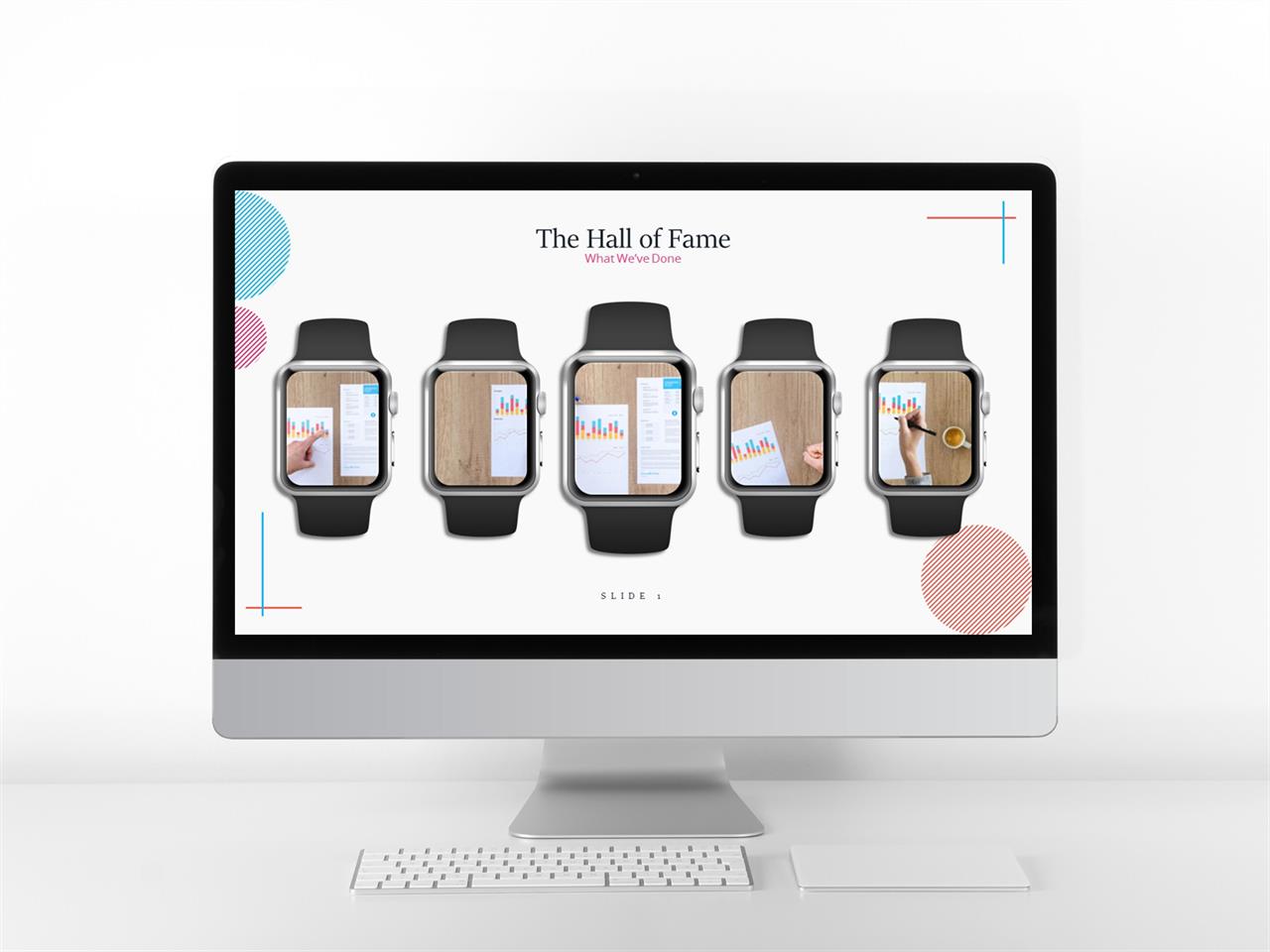 The Hall of Fame
What We've Done

SLIDE 1