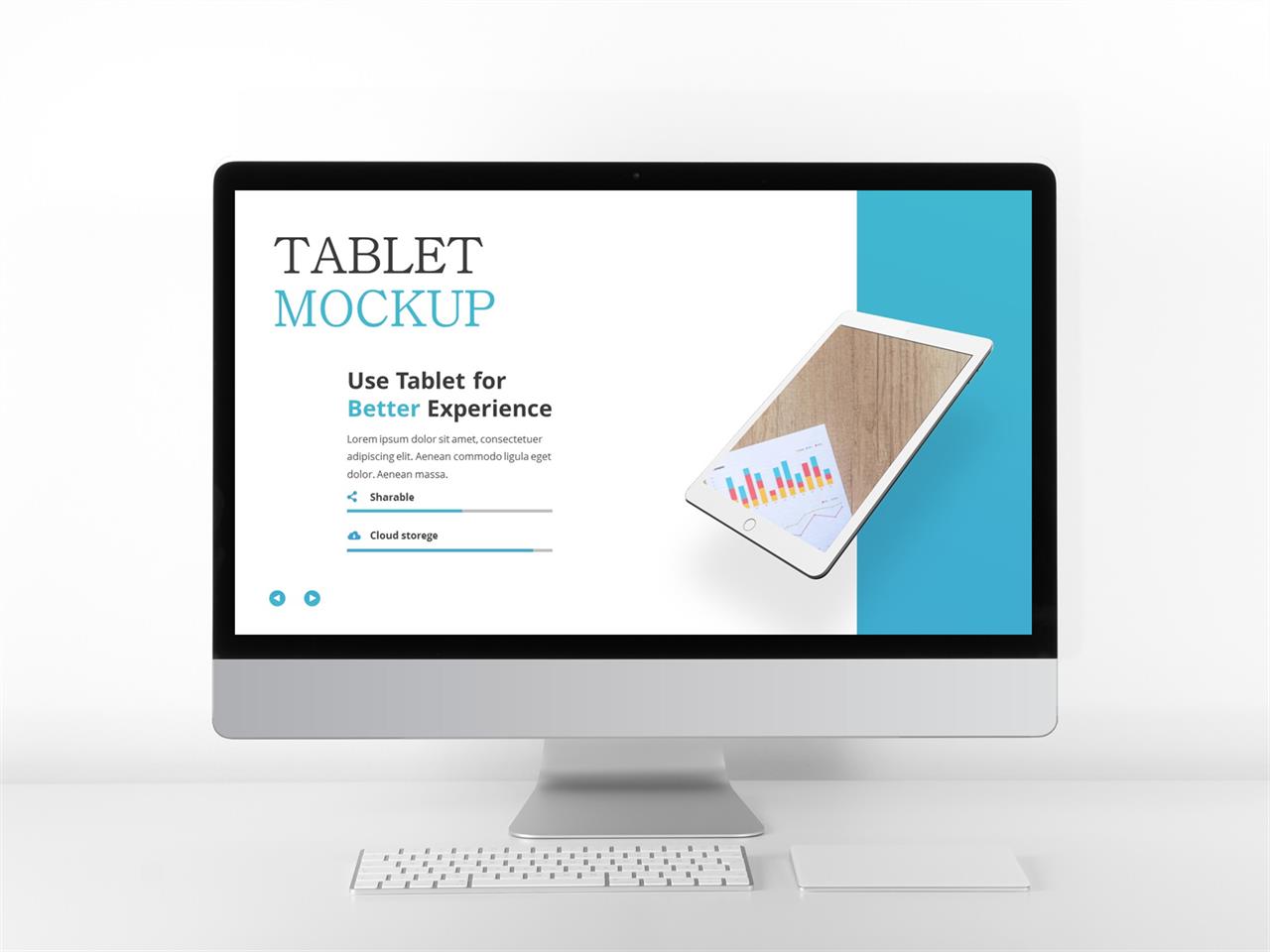 TABLET
MOCKUP

Use Tablet for
Better Experience

Lorem ipsum dolor sit amet, consectetuer adipiscing elit. Aenean commodo ligula eget dolor. Aenean massa.

Sharable

Cloud storege