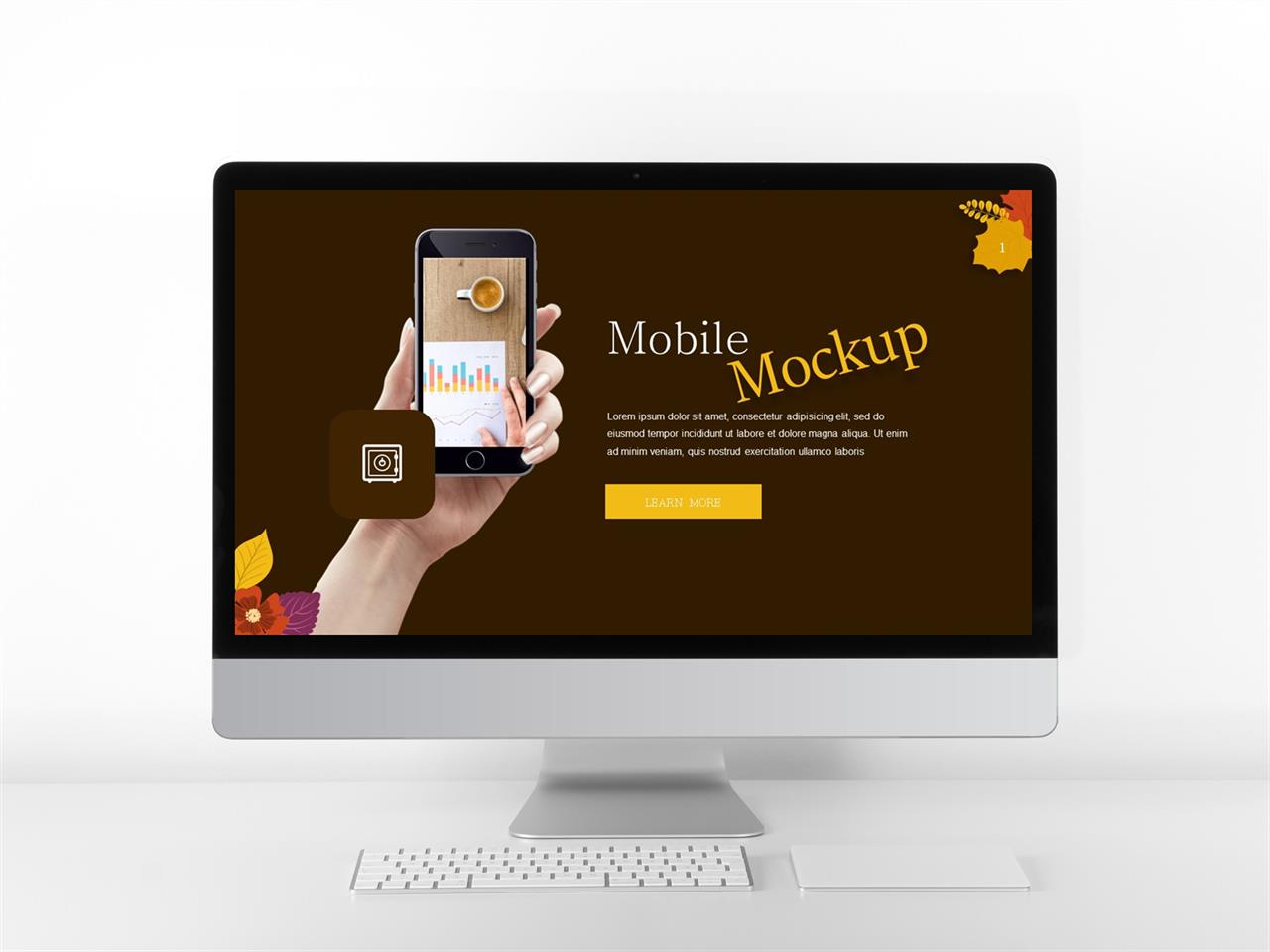 1

Mobile Mockup

Lorem ipsum dolor sit amet, consectetur adipisicing elit, sed do eiusmod tempor incididunt ut labore et dolore magna aliqua. Ut enim ad minim veniam, quis nostrud exercitation ullamco laboris

LEARN MORE