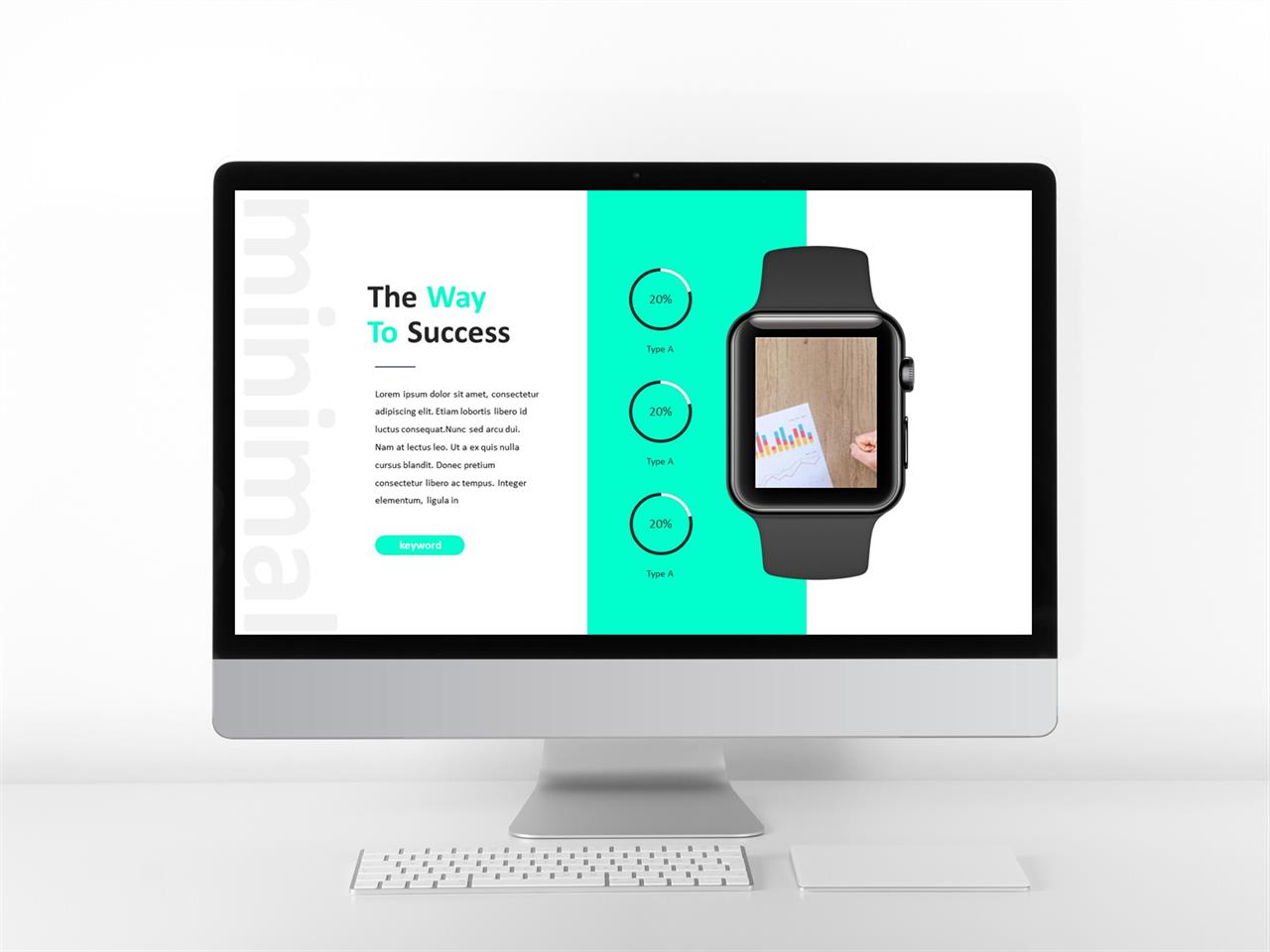 minimal

The Way
To Success

Lorem ipsum dolor sit amet, consectetur adipiscing elit. Etiam lobortis libero id luctus consequat.Nunc sed arcu dui. Nam at lectus leo. Ut a ex quis nulla cursus blandit. Donec pretium consectetur libero ac tempus. Integer elementum, ligula in

keyword

20%
Type A

20%
Type A

20%
Type A