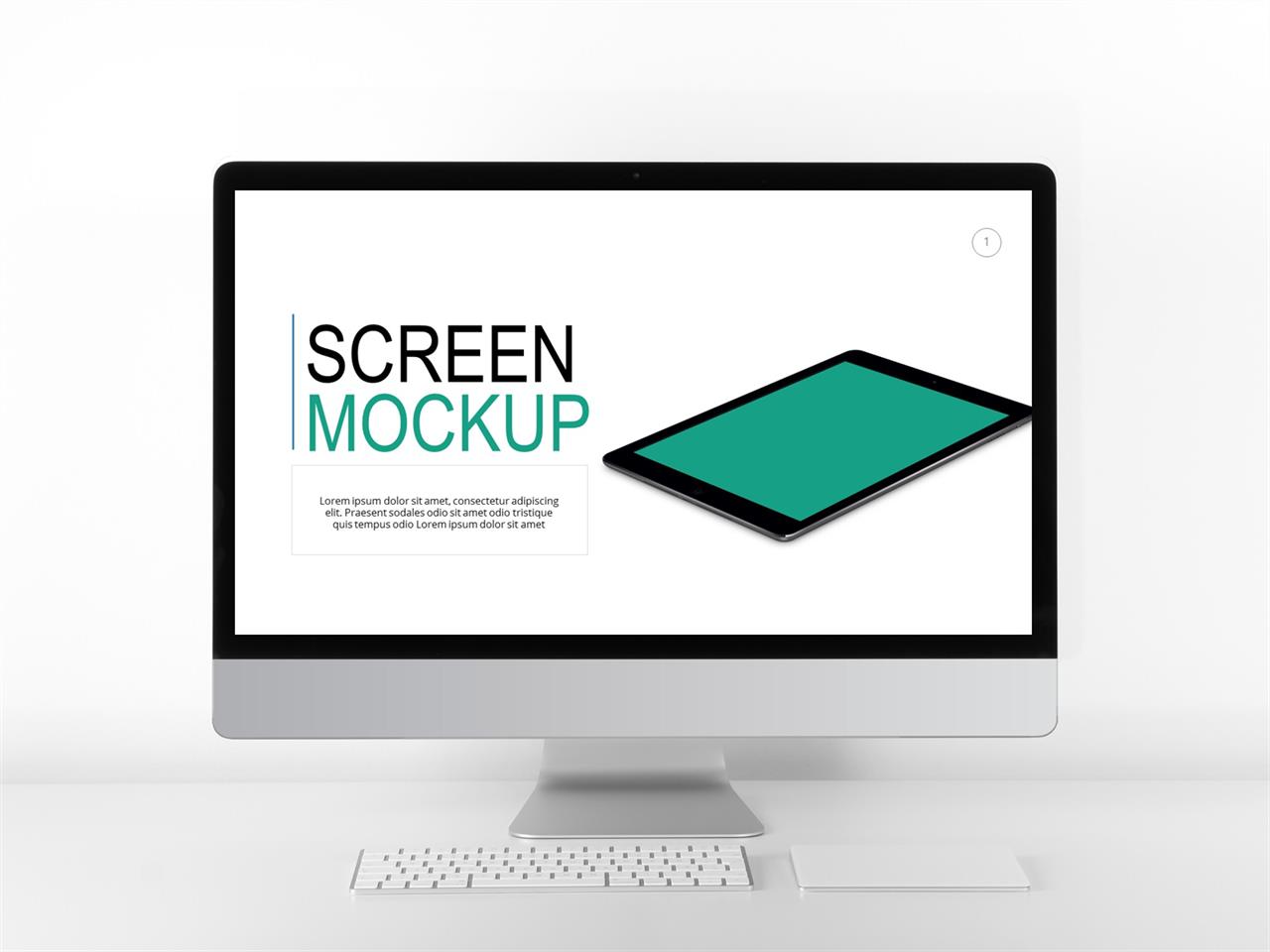 1

SCREEN
MOCKUP

Lorem ipsum dolor sit amet, consectetur adipiscing elit. Praesent sodales odio sit amet odio tristique quis tempus odio Lorem ipsum dolor sit amet