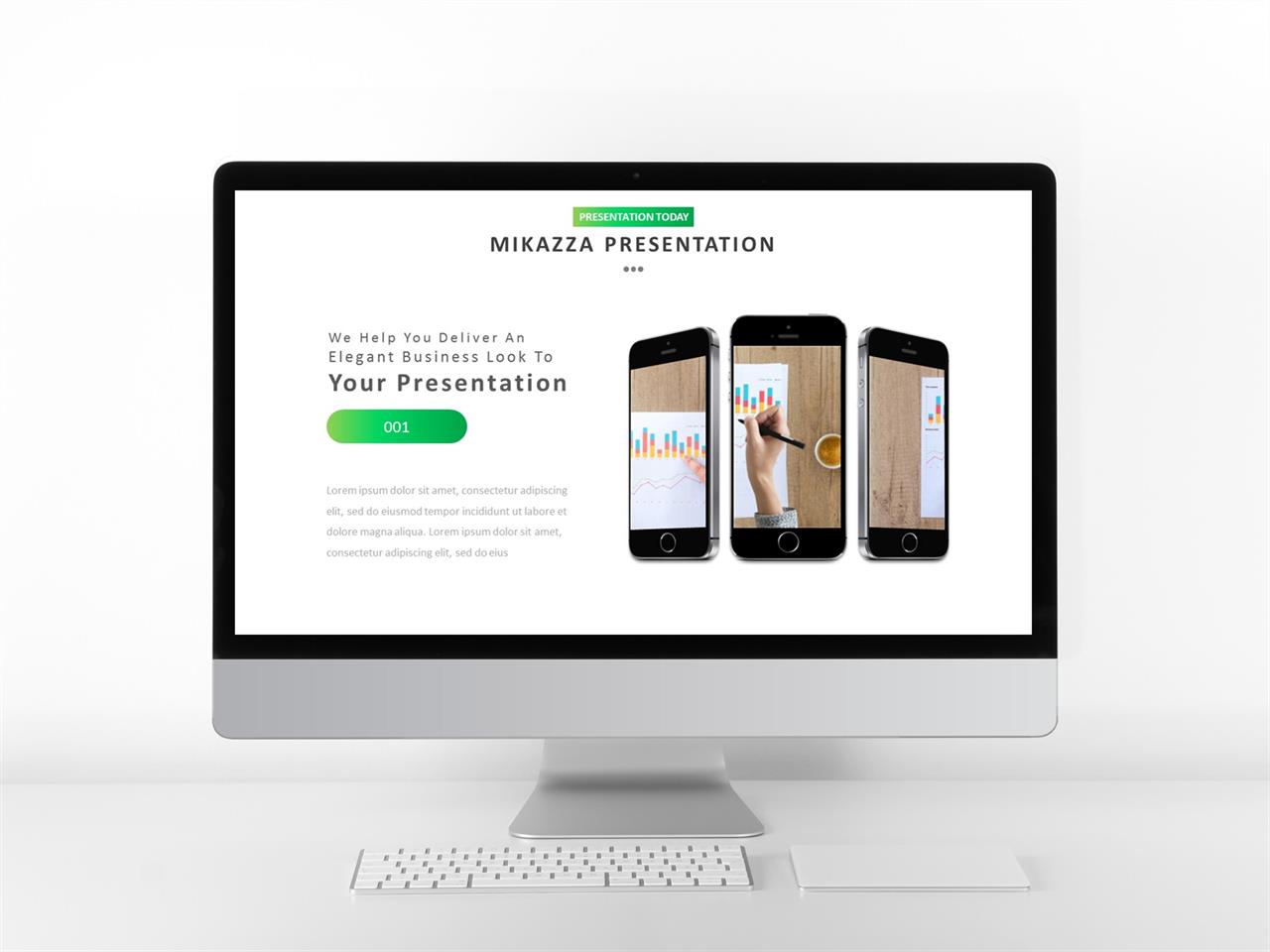 PRESENTATION TODAY

MIKAZZA PRESENTATION

We Help You Deliver An Elegant Business Look To
Your Presentation

001

Lorem ipsum dolor sit amet, consectetur adipiscing elit, sed do eiusmod tempor incididunt ut labore et dolore magna aliqua. Lorem ipsum dolor sit amet, consectetur adipiscing elit, sed do eius