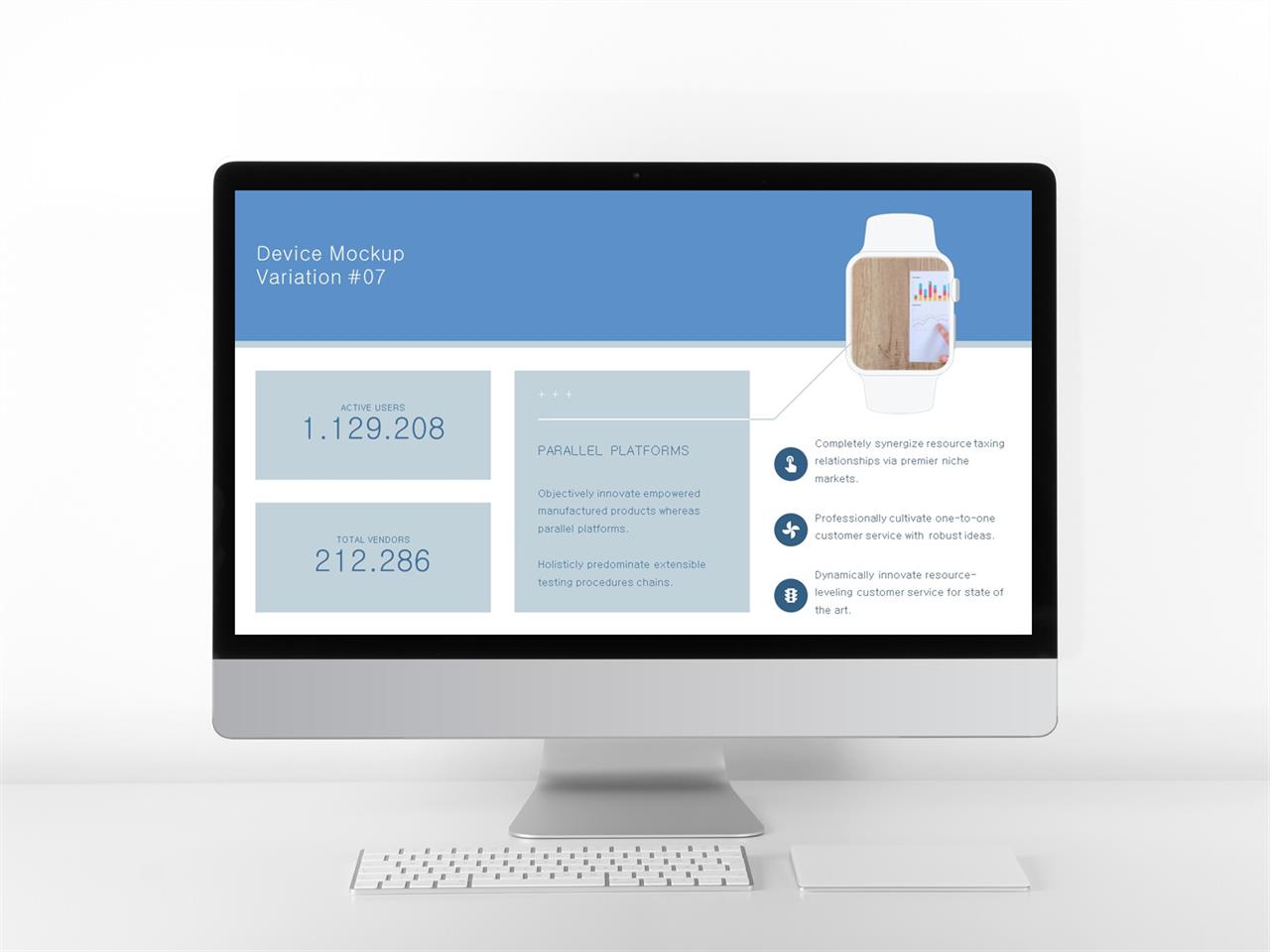 Device Mockup
Variation #07

ACTIVE USERS
1.129.208

TOTAL VENDORS
212.286

+ + +

PARALLEL PLATFORMS

Objectively innovate empowered manufactured products whereas parallel platforms.

Holisticly predominate extensible testing procedures chains.

Completely synergize resource taxing relationships via premier niche markets.

Professionally cultivate one-to-one customer service with robust ideas.

Dynamically innovate resource-leveling customer service for state of the art.