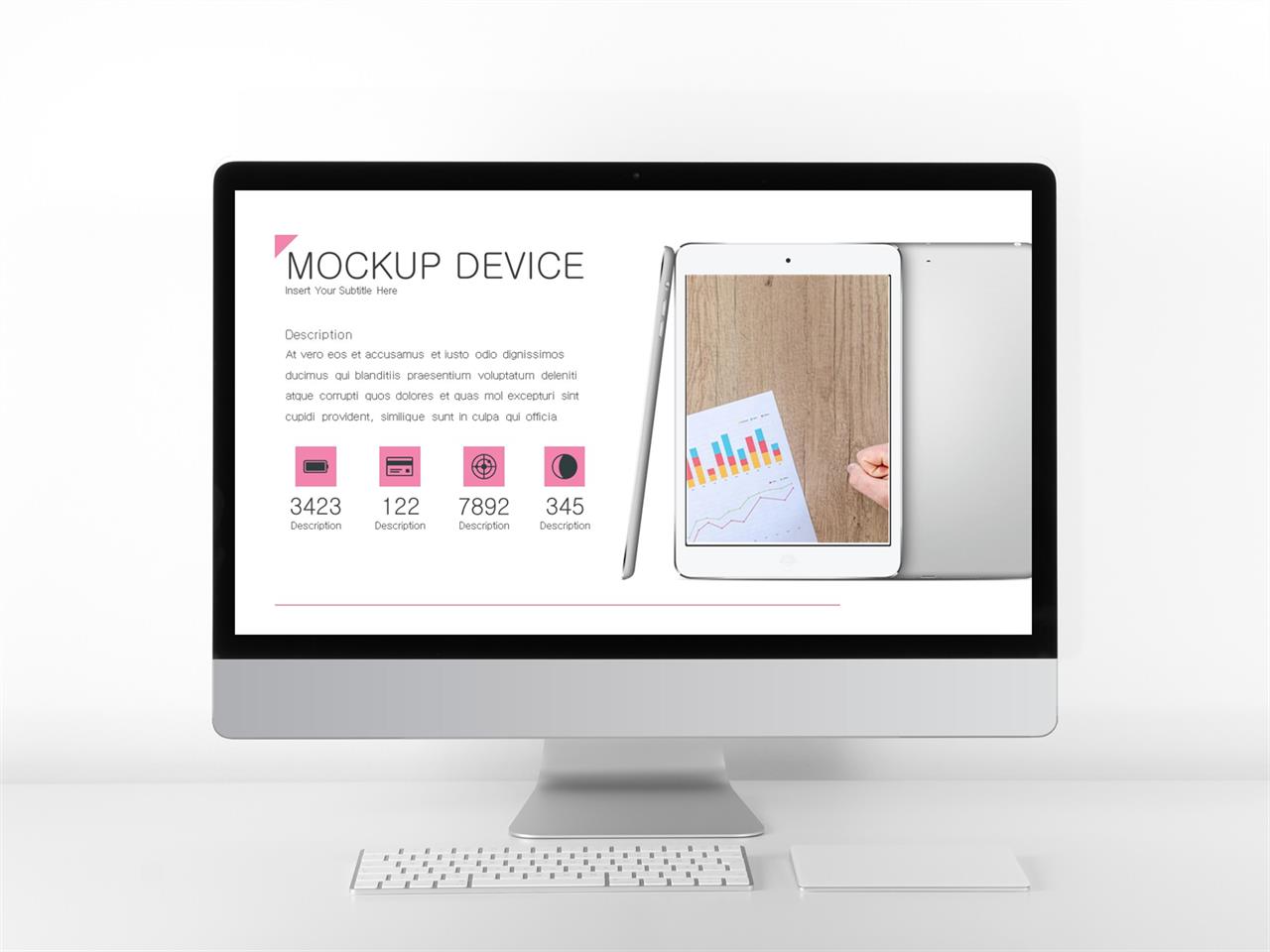 MOCKUP DEVICE
Insert Your Subtitle Here

Description
At vero eos et accusamus et iusto odio dignissimos ducimus qui blanditiis praesentium voluptatum deleniti atque corrupti quos dolores et quas mol excepturi sint cupidi provident, similique sunt in culpa qui officia

3423
Description

122
Description

7892
Description

345
Description