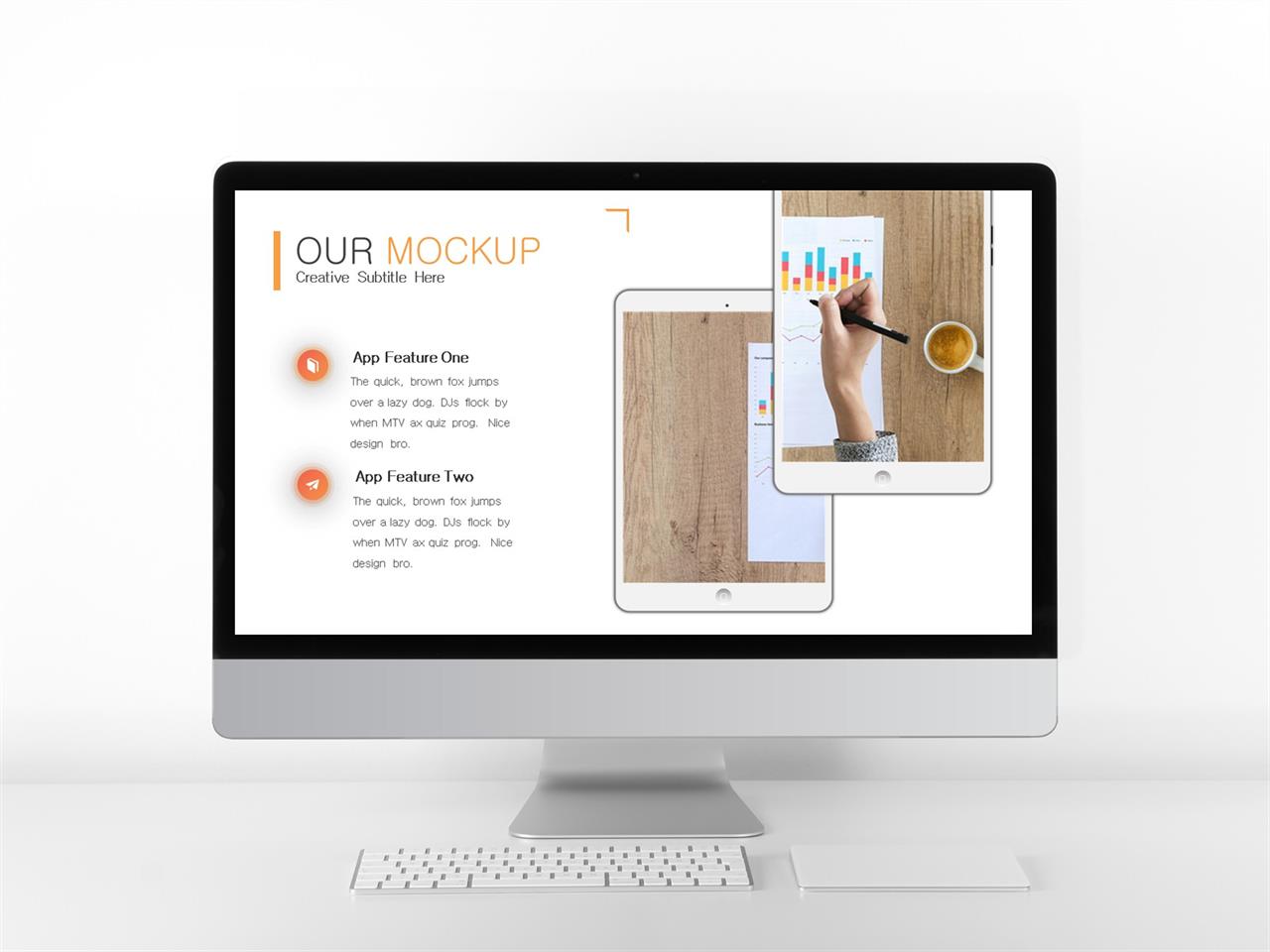 OUR MOCKUP
Creative Subtitle Here

App Feature One
The quick, brown fox jumps over a lazy dog. DJs flock by when MTV ax quiz prog. Nice design bro.

App Feature Two
The quick, brown fox jumps over a lazy dog. DJs flock by when MTV ax quiz prog. Nice design bro.