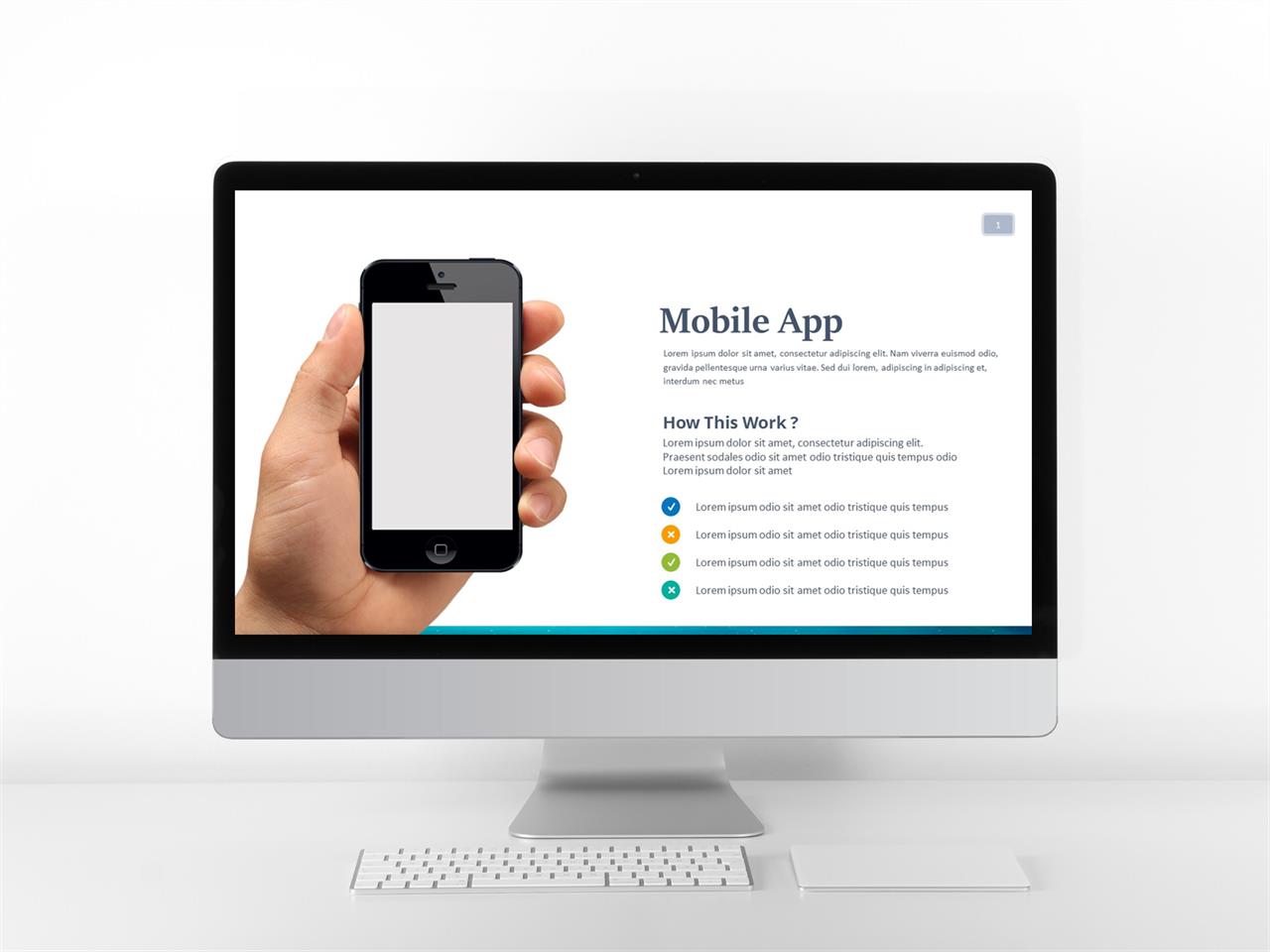 1

Mobile App

Lorem ipsum dolor sit amet, consectetur adipiscing elit. Nam viverra euismod odio, gravida pellentesque urna varius vitae. Sed dui lorem, adipiscing in adipiscing et, interdum nec metus

How This Work ?

Lorem ipsum dolor sit amet, consectetur adipiscing elit. Praesent sodales odio sit amet odio tristique quis tempus odio Lorem ipsum dolor sit amet

Lorem ipsum odio sit amet odio tristique quis tempus

Lorem ipsum odio sit amet odio tristique quis tempus

Lorem ipsum odio sit amet odio tristique quis tempus

Lorem ipsum odio sit amet odio tristique quis tempus