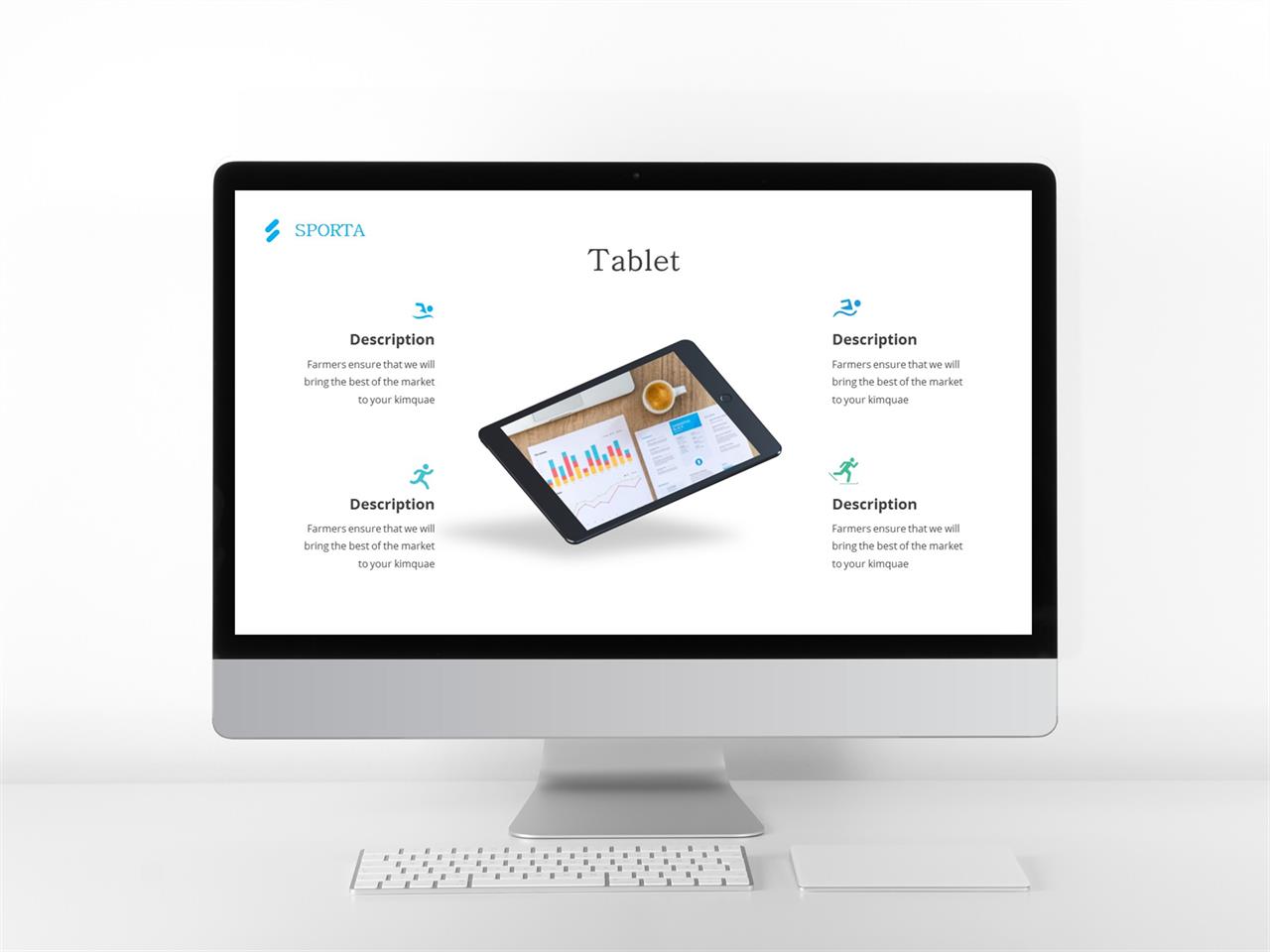 SPORTA

Tablet

Description

Farmers ensure that we will bring the best of the market to your kimquae

Description

Farmers ensure that we will bring the best of the market to your kimquae

Description

Farmers ensure that we will bring the best of the market to your kimquae

Description

Farmers ensure that we will bring the best of the market to your kimquae