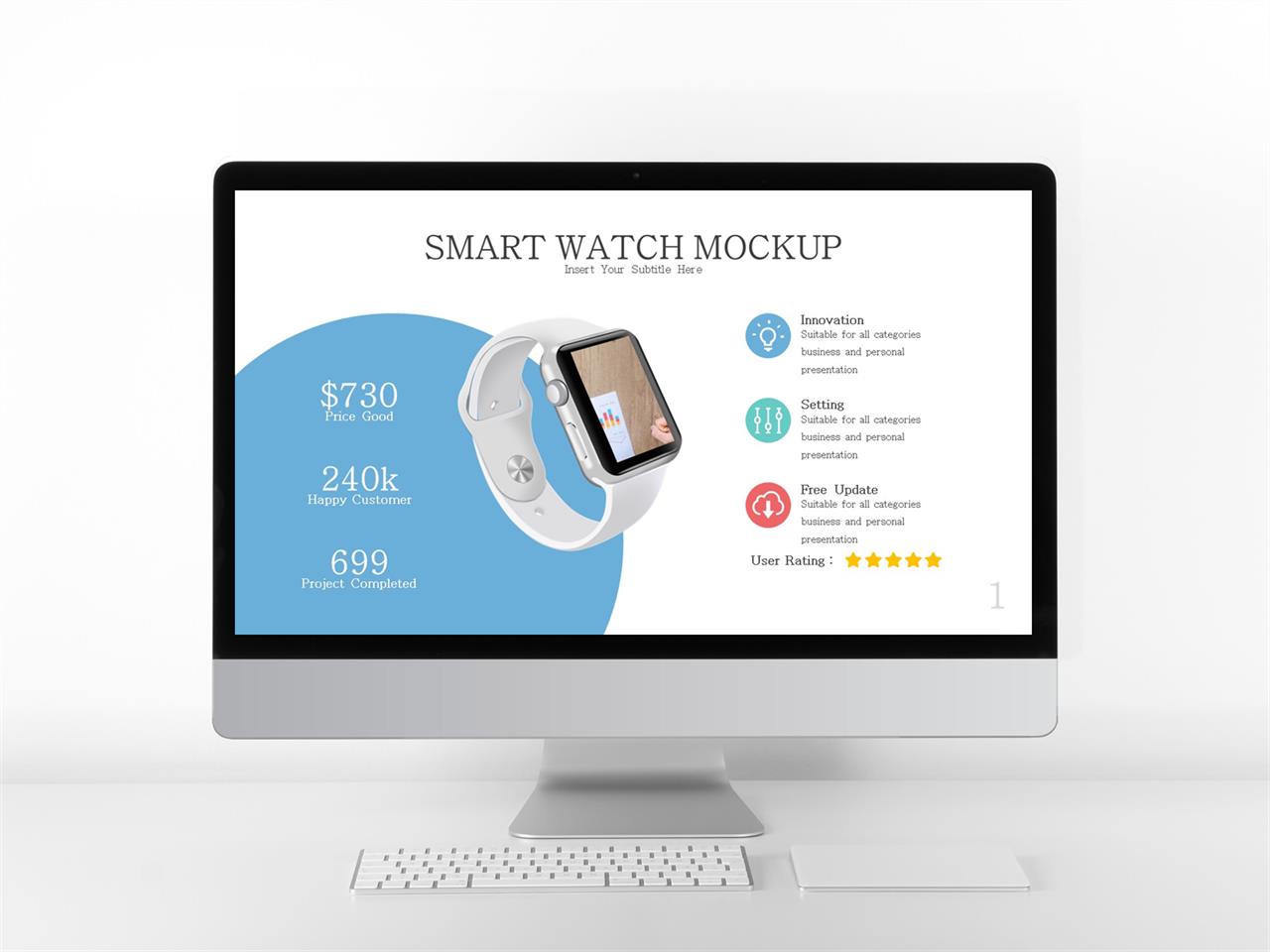 SMART WATCH MOCKUP
Insert Your Subtitle Here

$730
Price Good

240k
Happy Customer

699
Project Completed

Innovation
Suitable for all categories business and personal presentation

Setting
Suitable for all categories business and personal presentation

Free Update
Suitable for all categories business and personal presentation

User Rating :

1