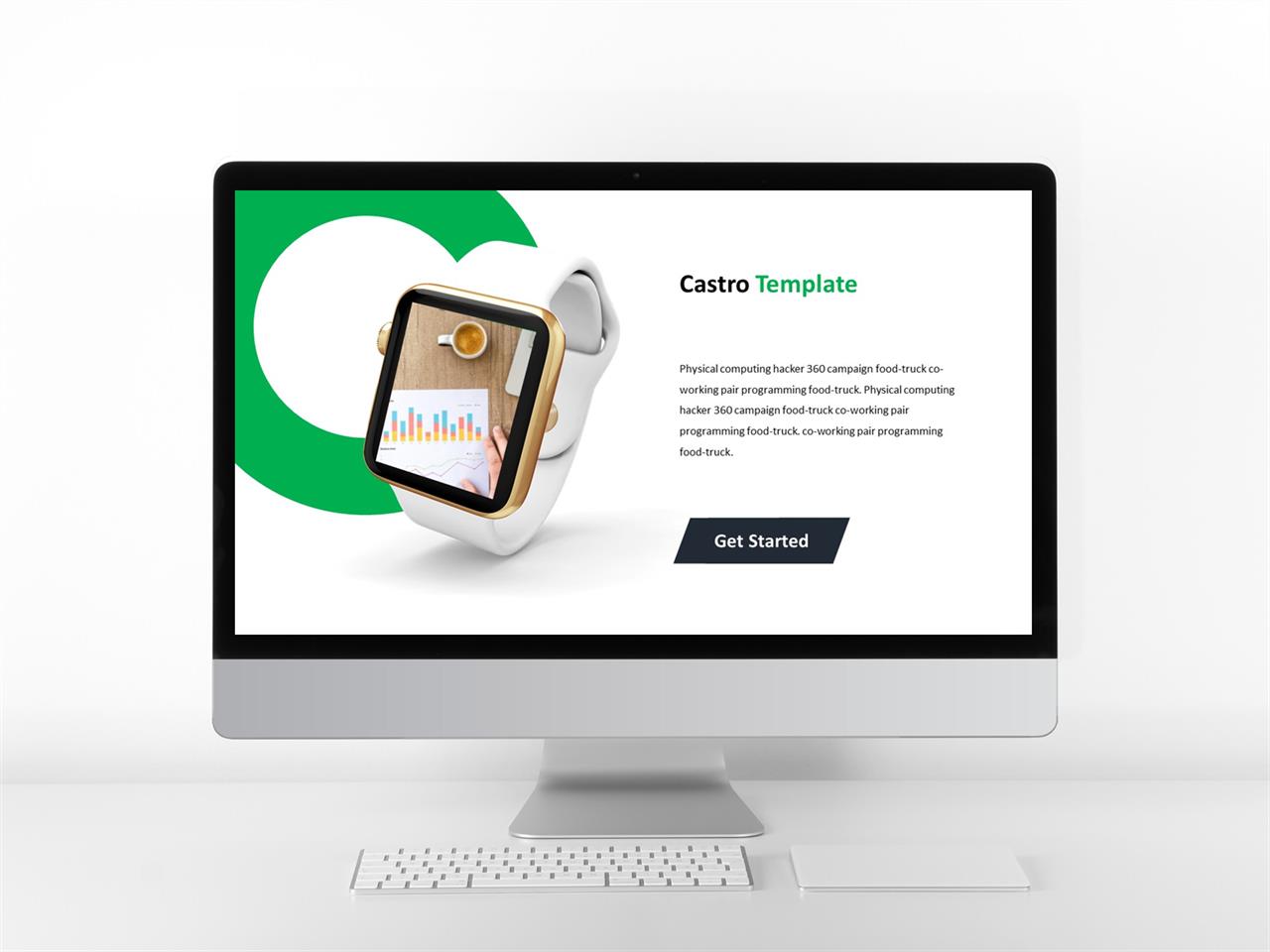 Castro Template

Physical computing hacker 360 campaign food-truck co-working pair programming food-truck. Physical computing hacker 360 campaign food-truck co-working pair programming food-truck. co-working pair programming food-truck.

Get Started